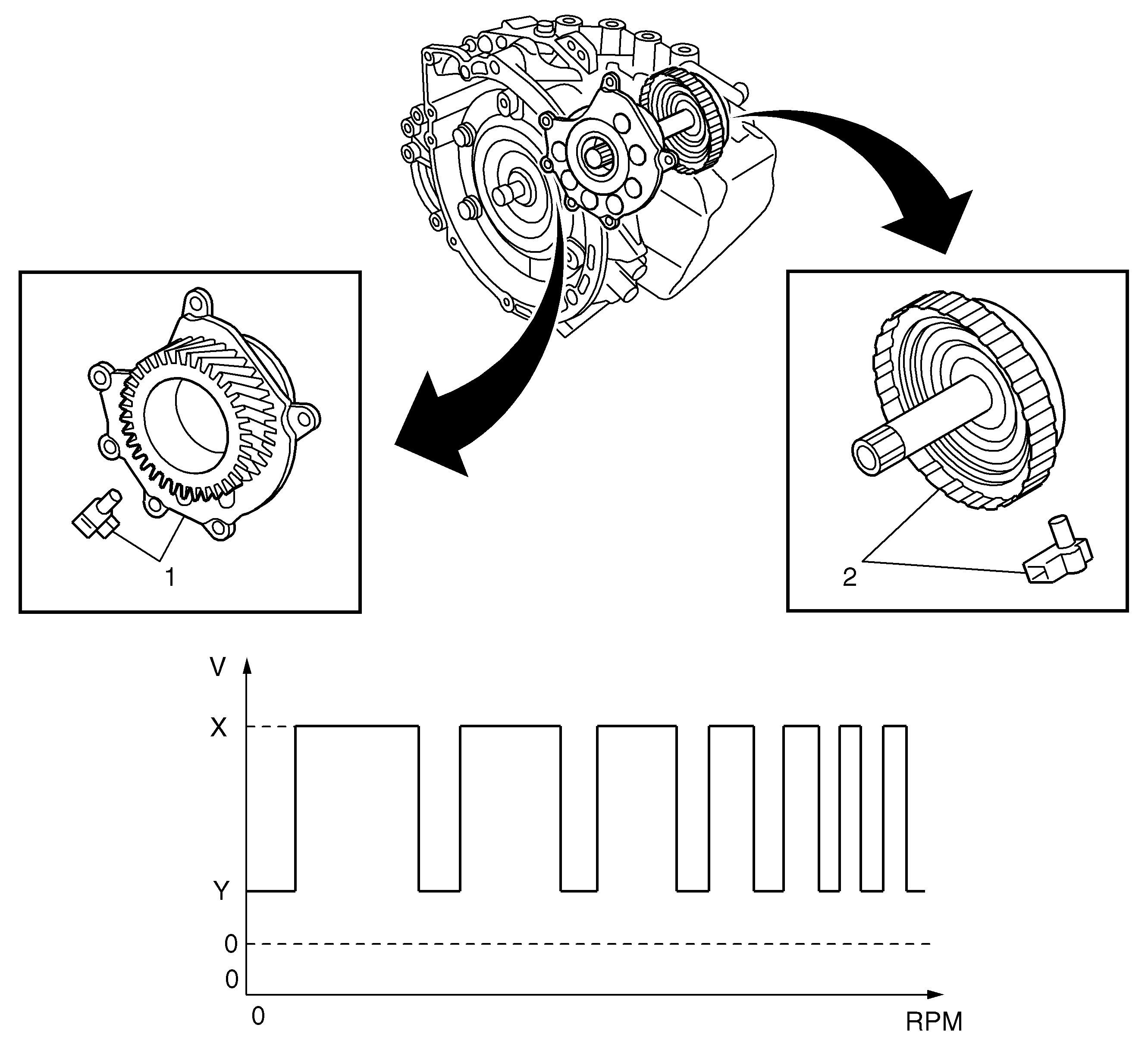 1

2

V

X

Y

0

0

0

RPM