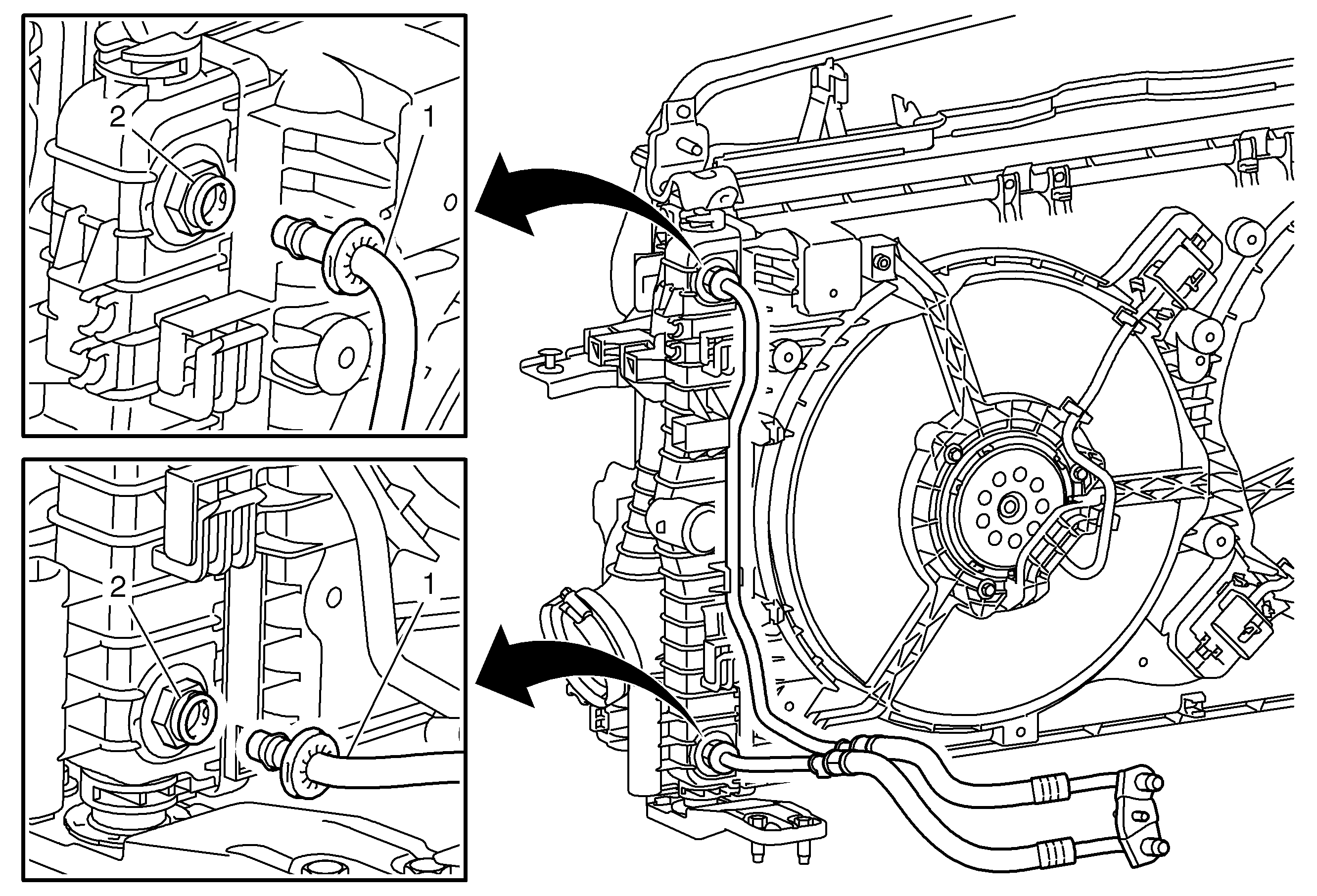 2
1
2
1