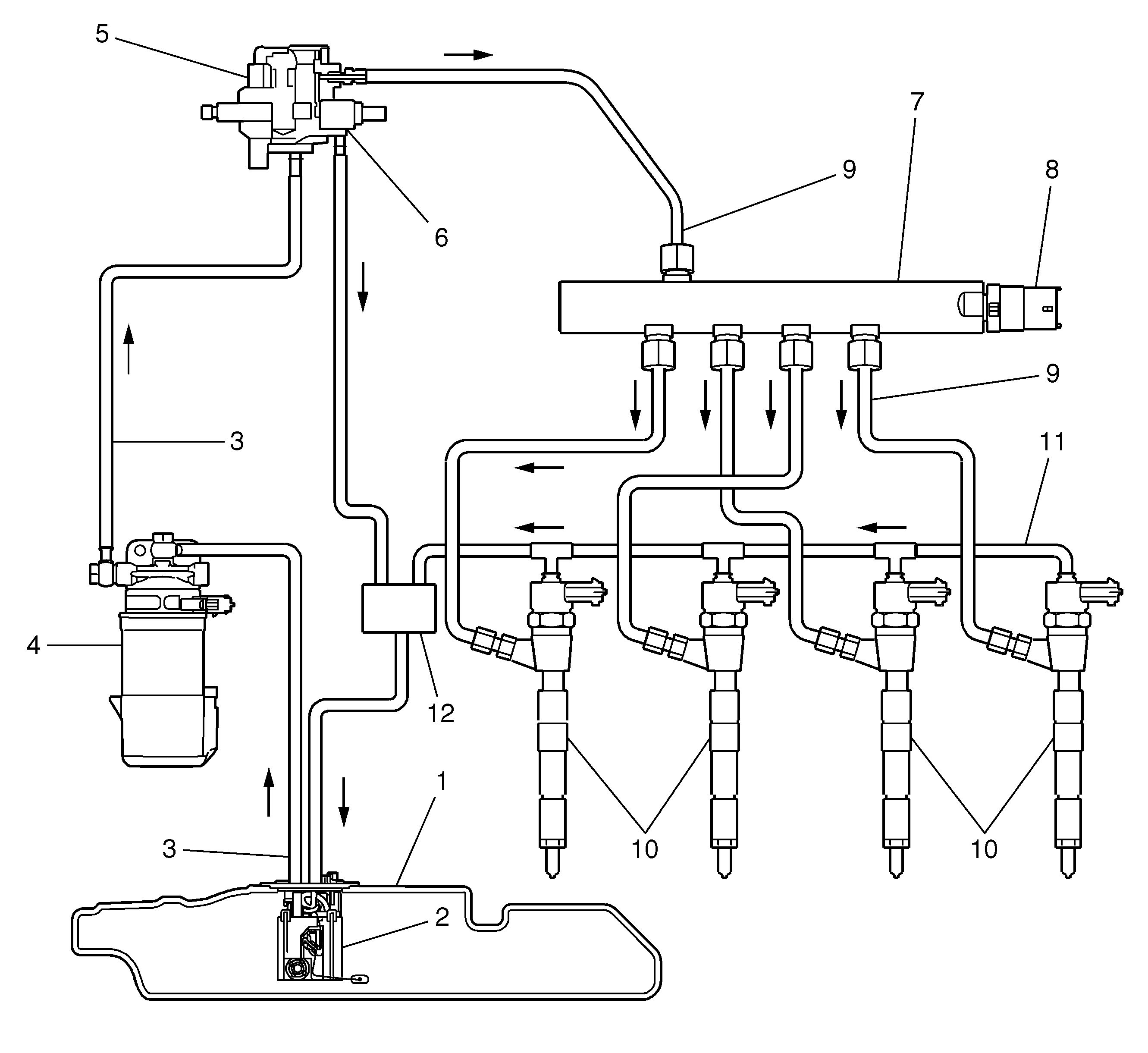 5
7
9
8
6
9
3
11
4
12
1
3
10
10
2