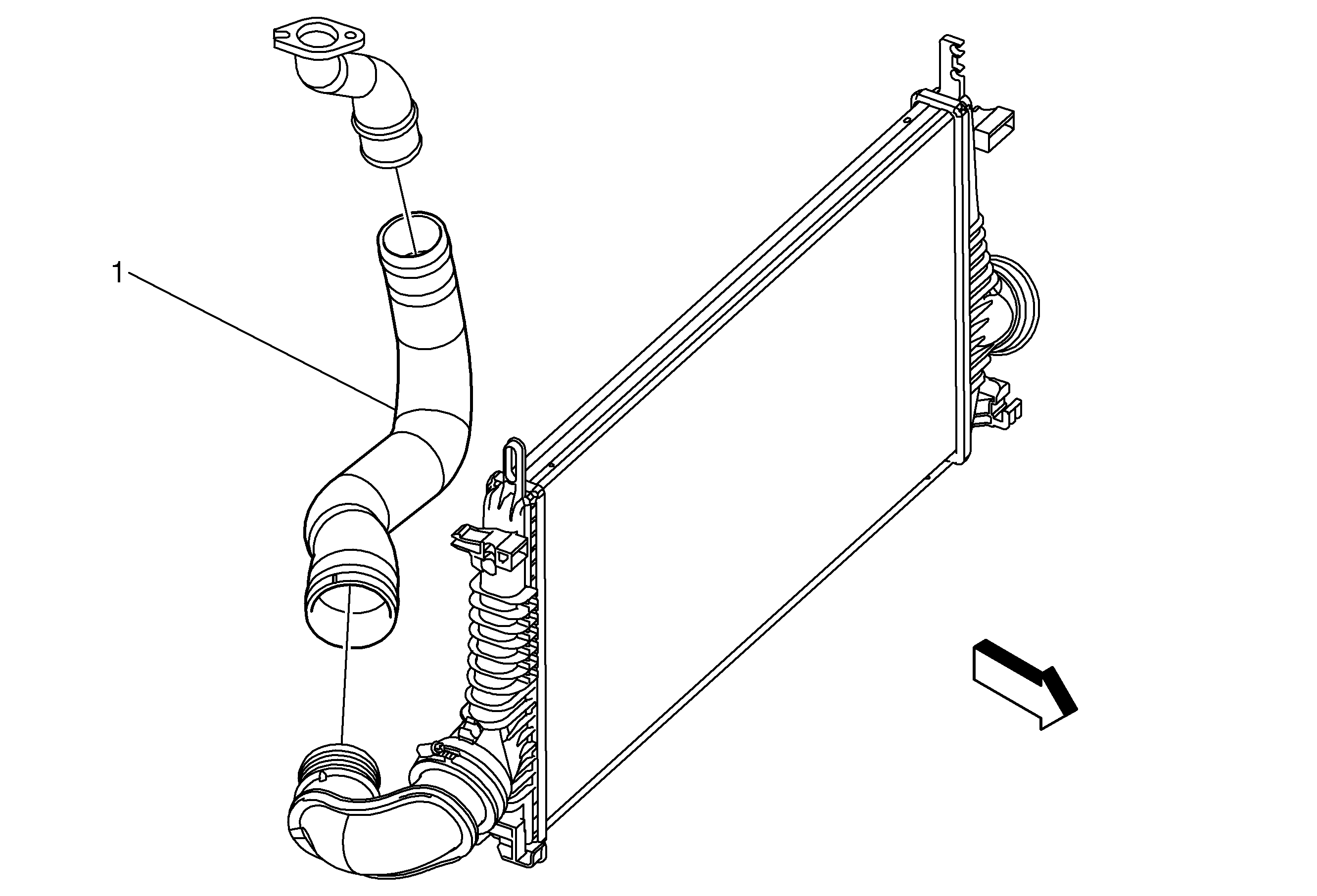 1