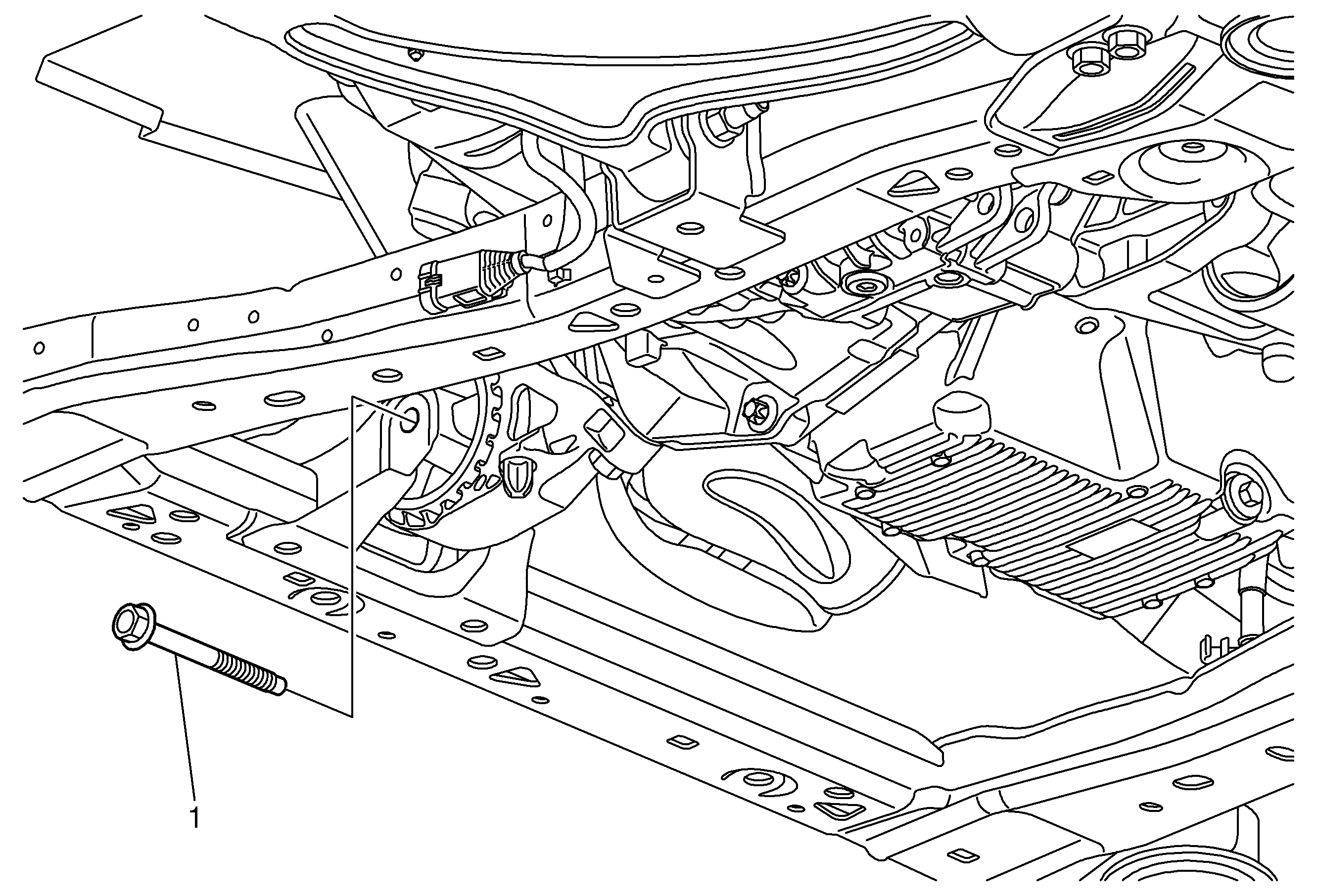 1