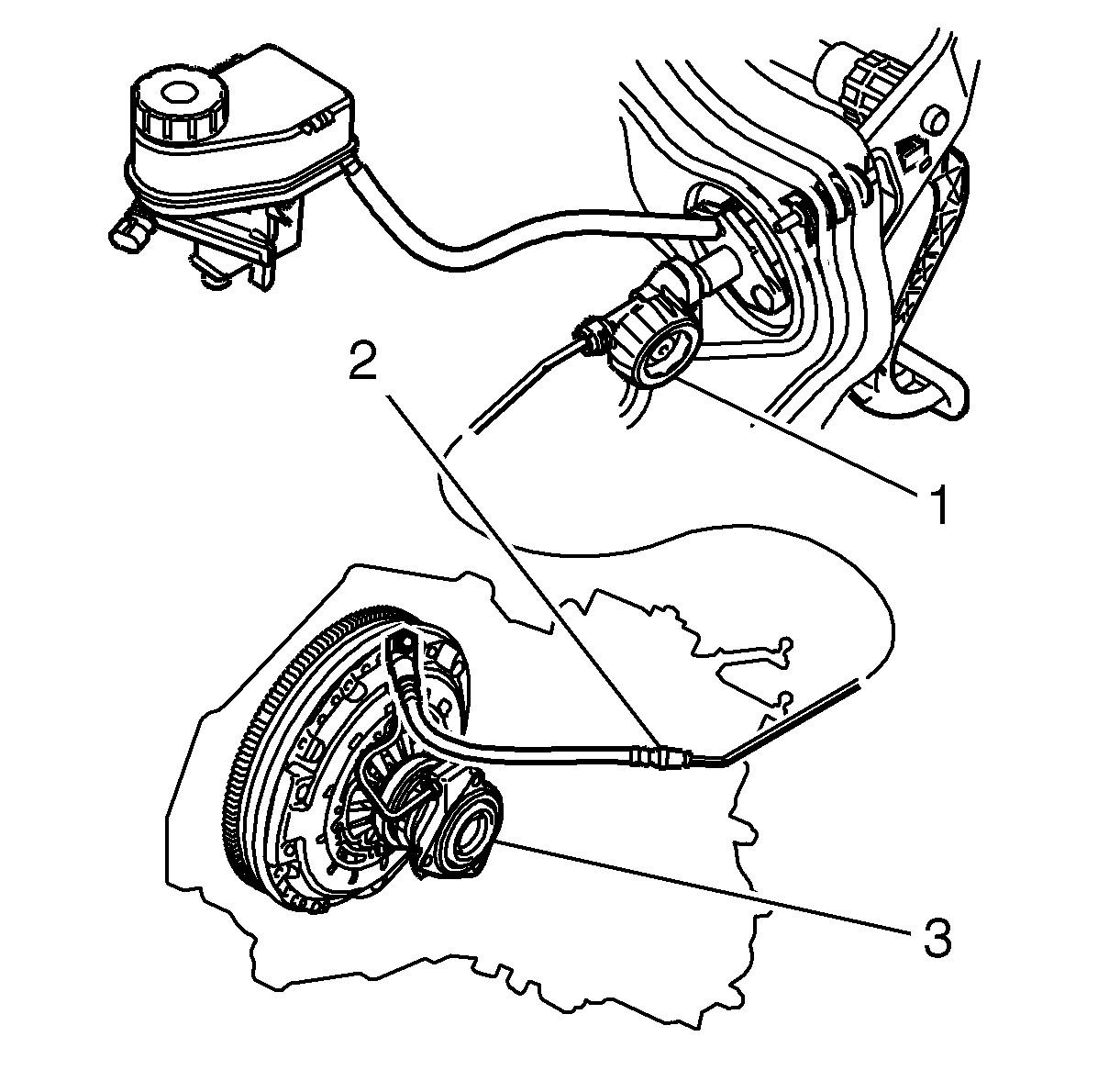 2
1
3