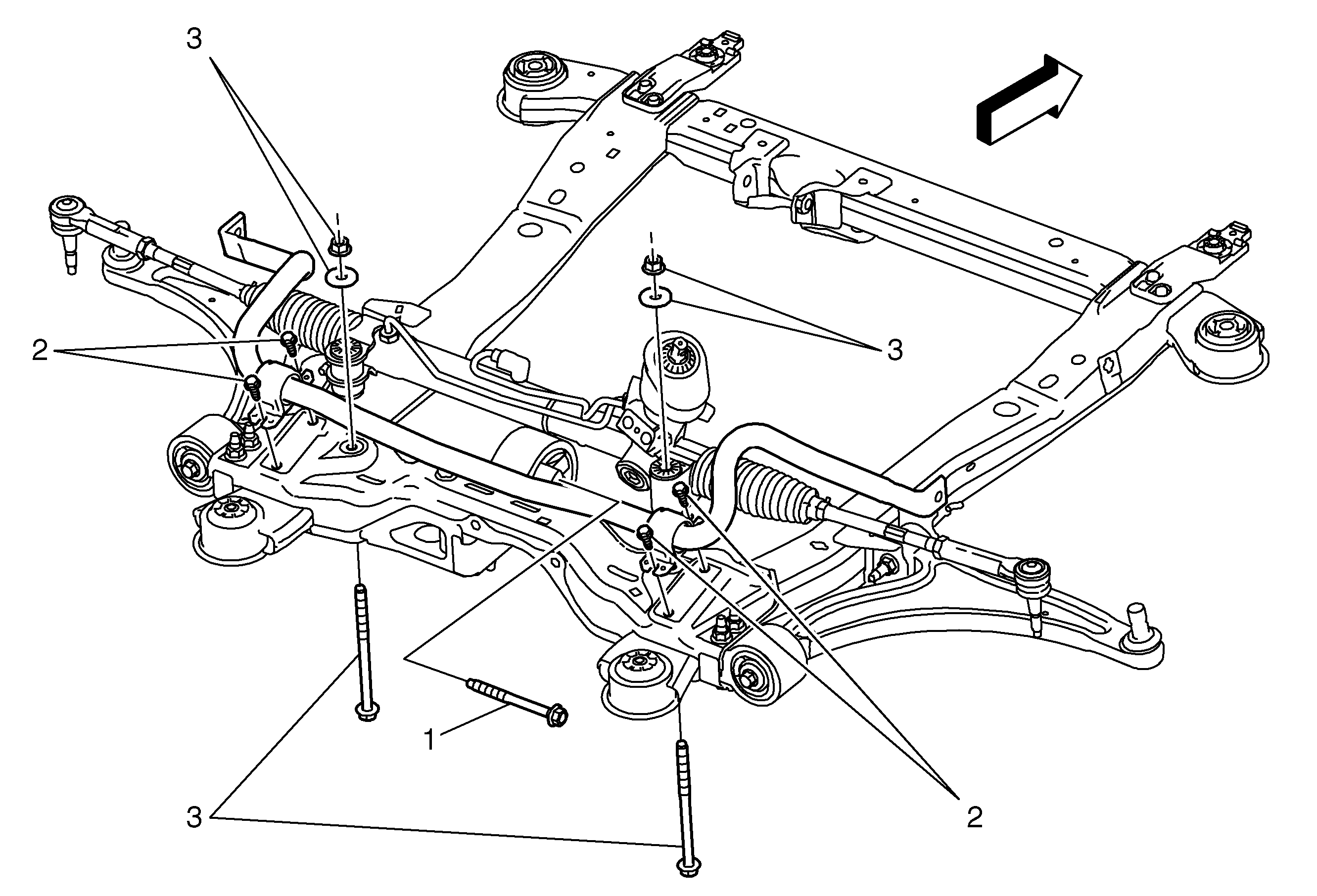 3

2

3

1

3

2