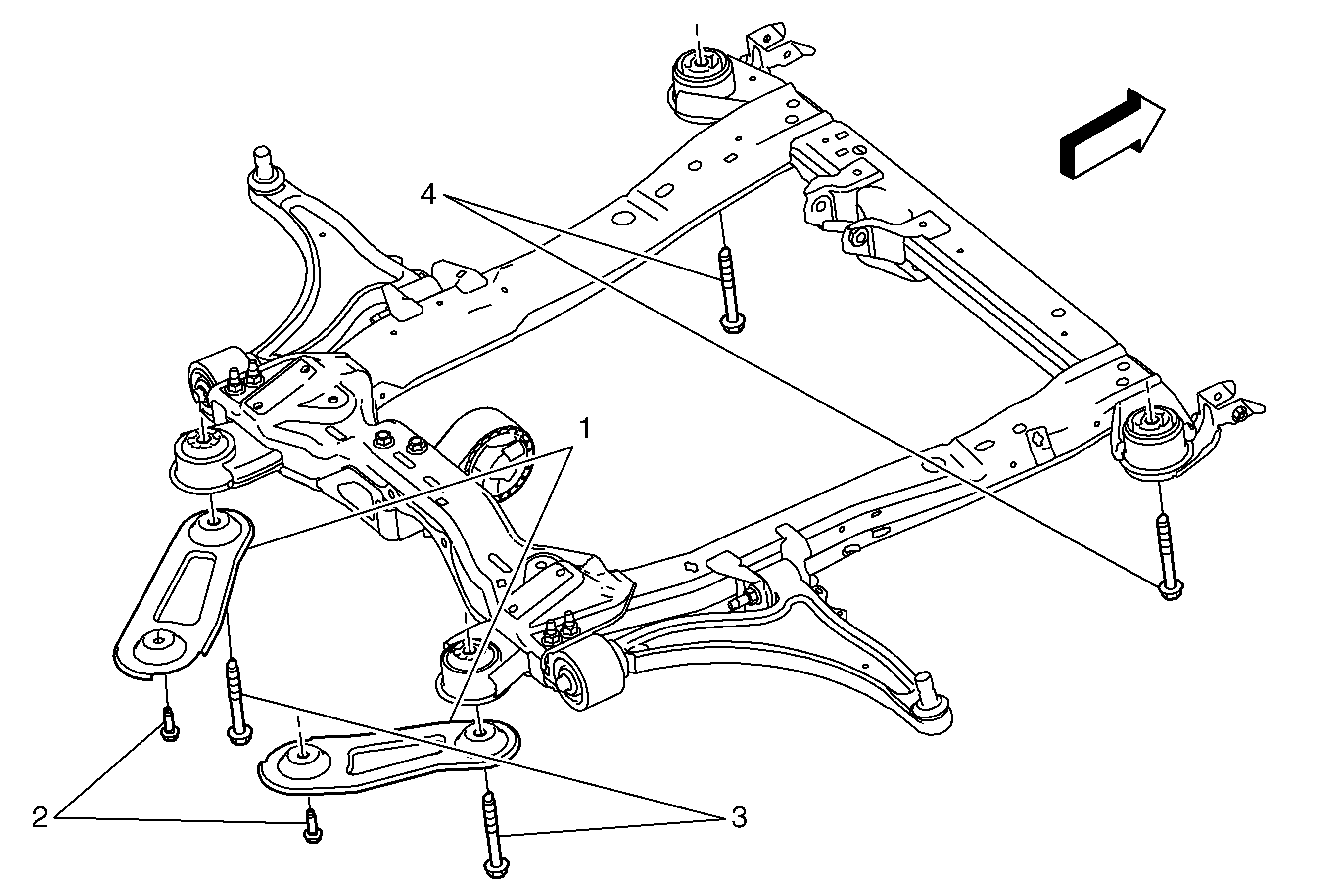 4
1
2
3