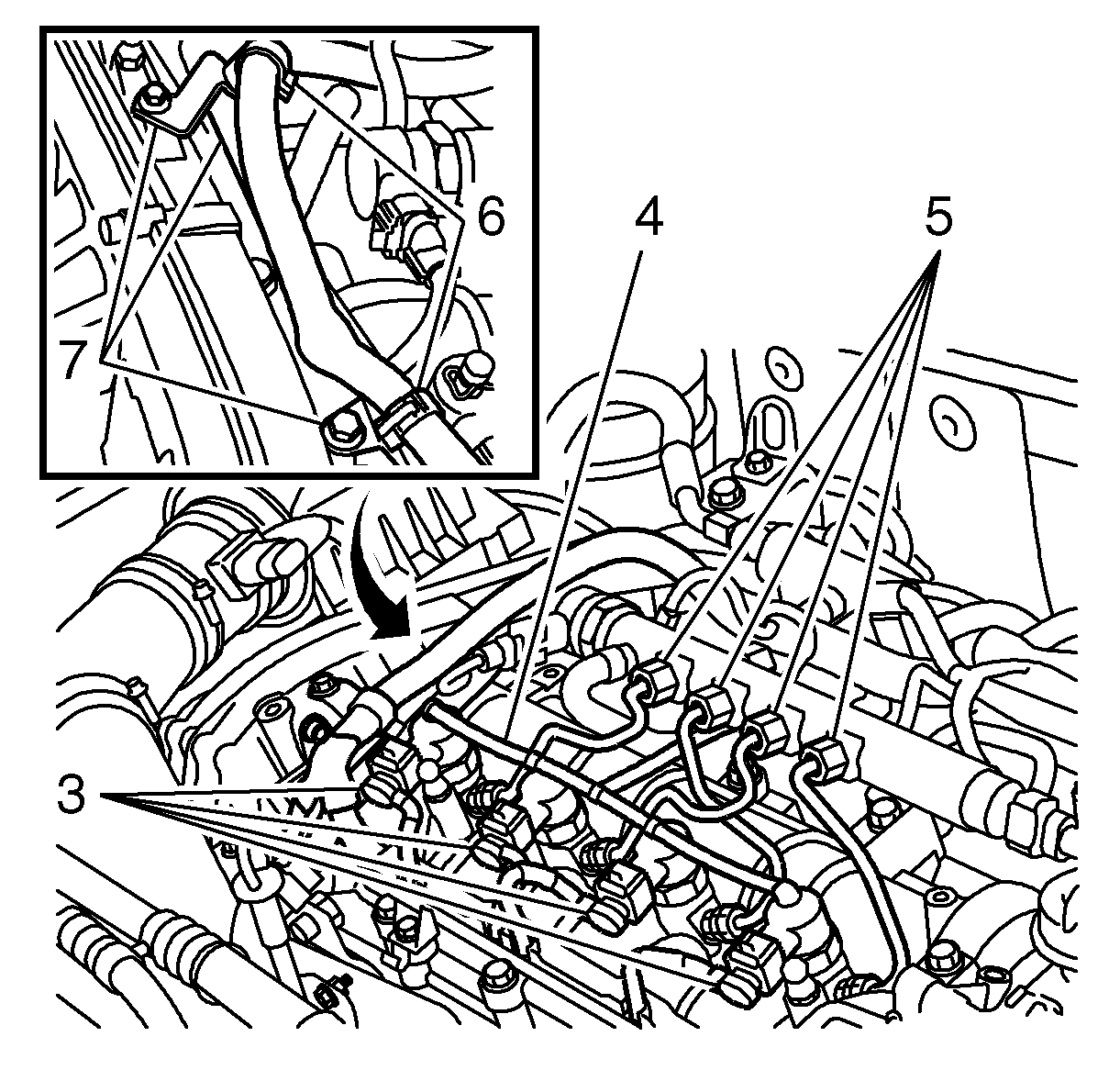 6
7
4
5
3