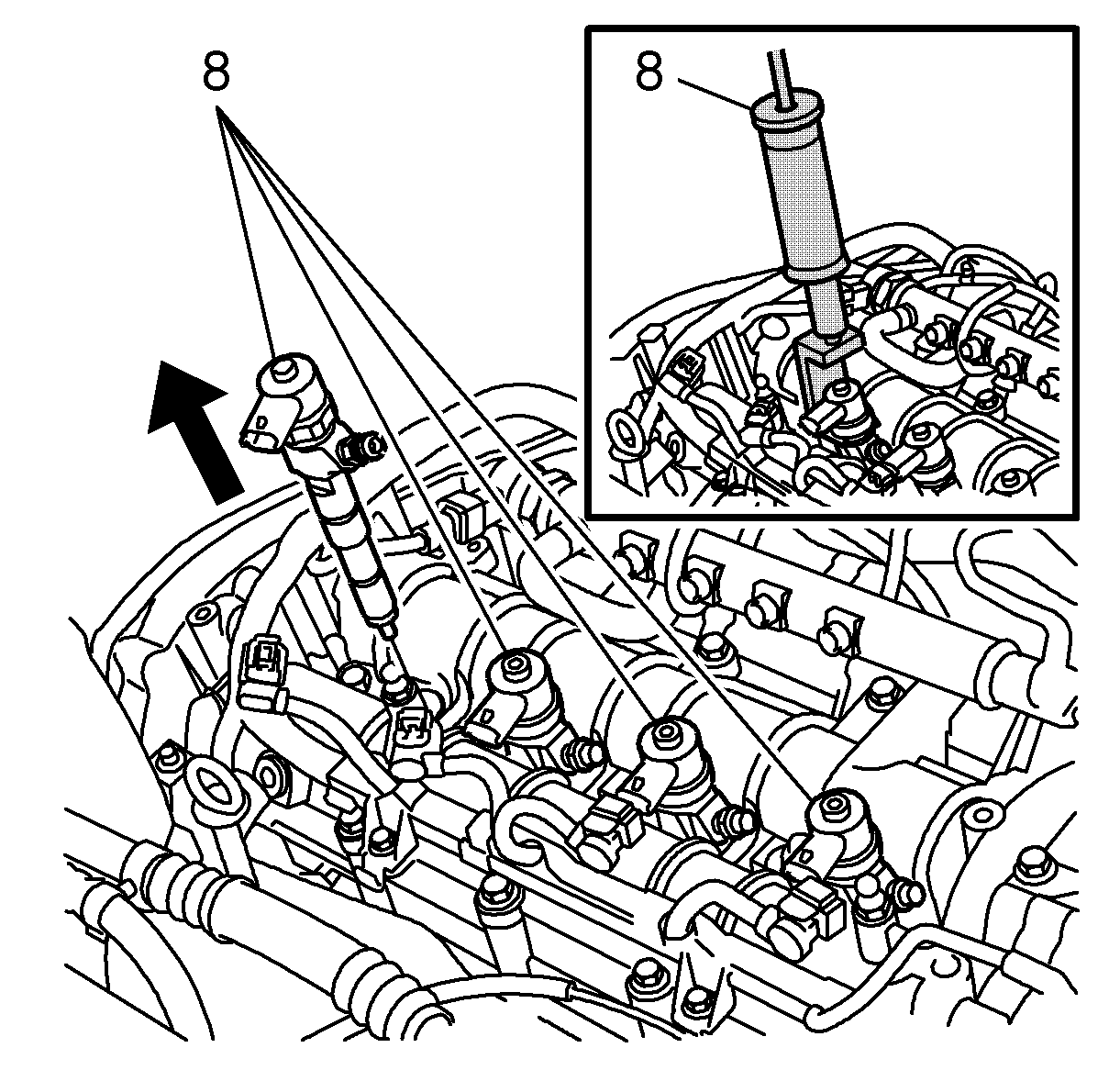 8

8