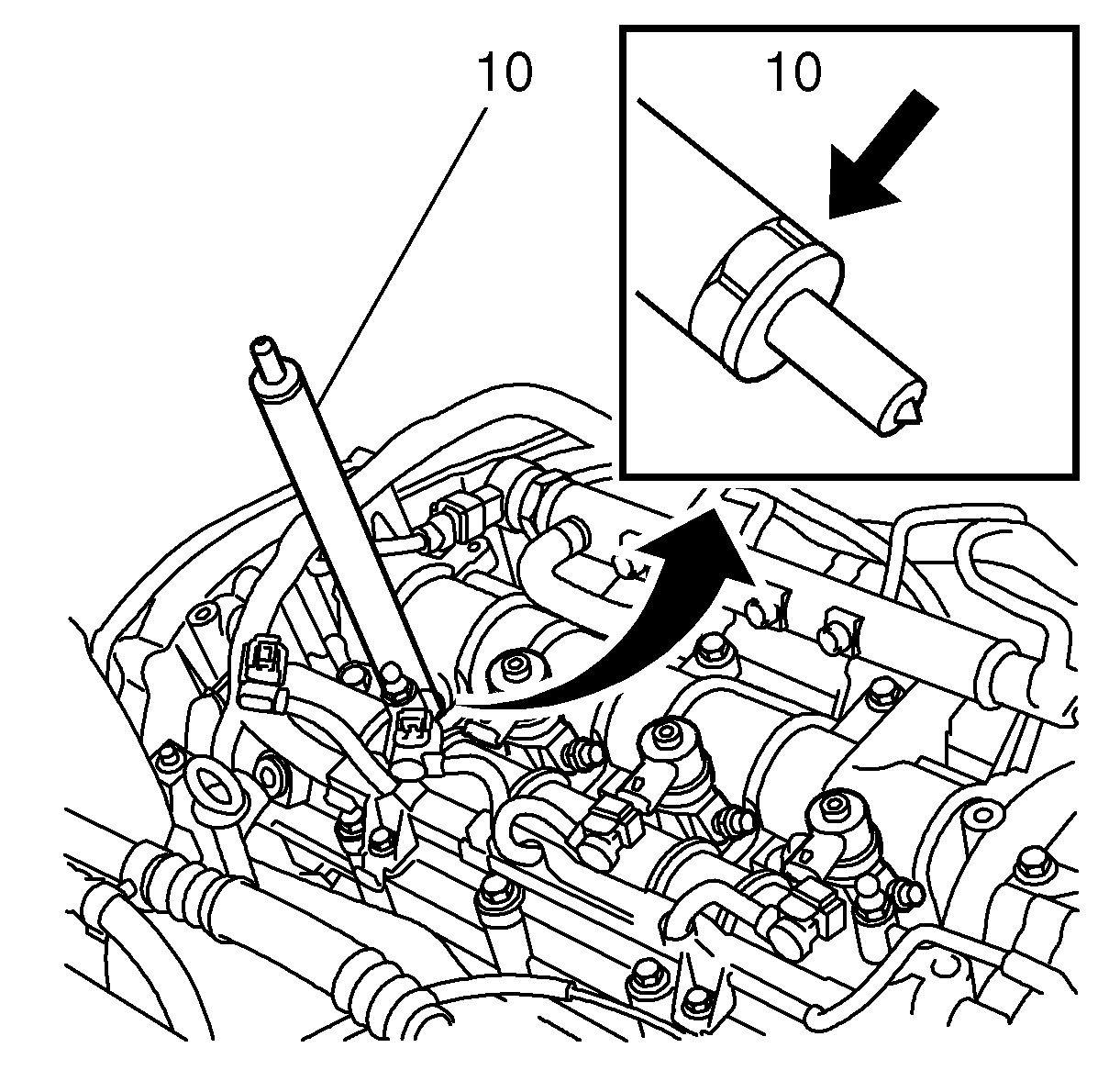 10

10