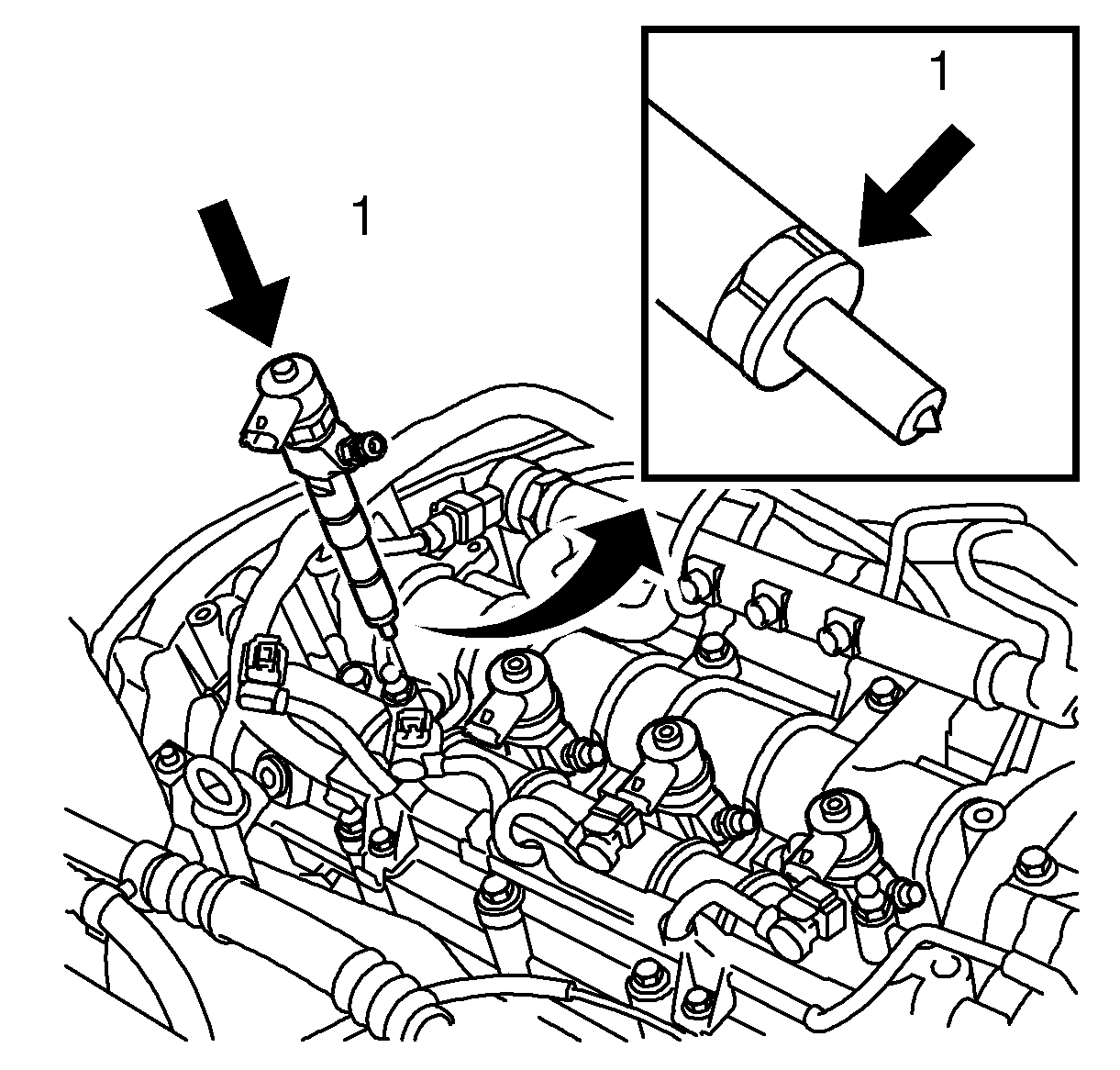 1

1