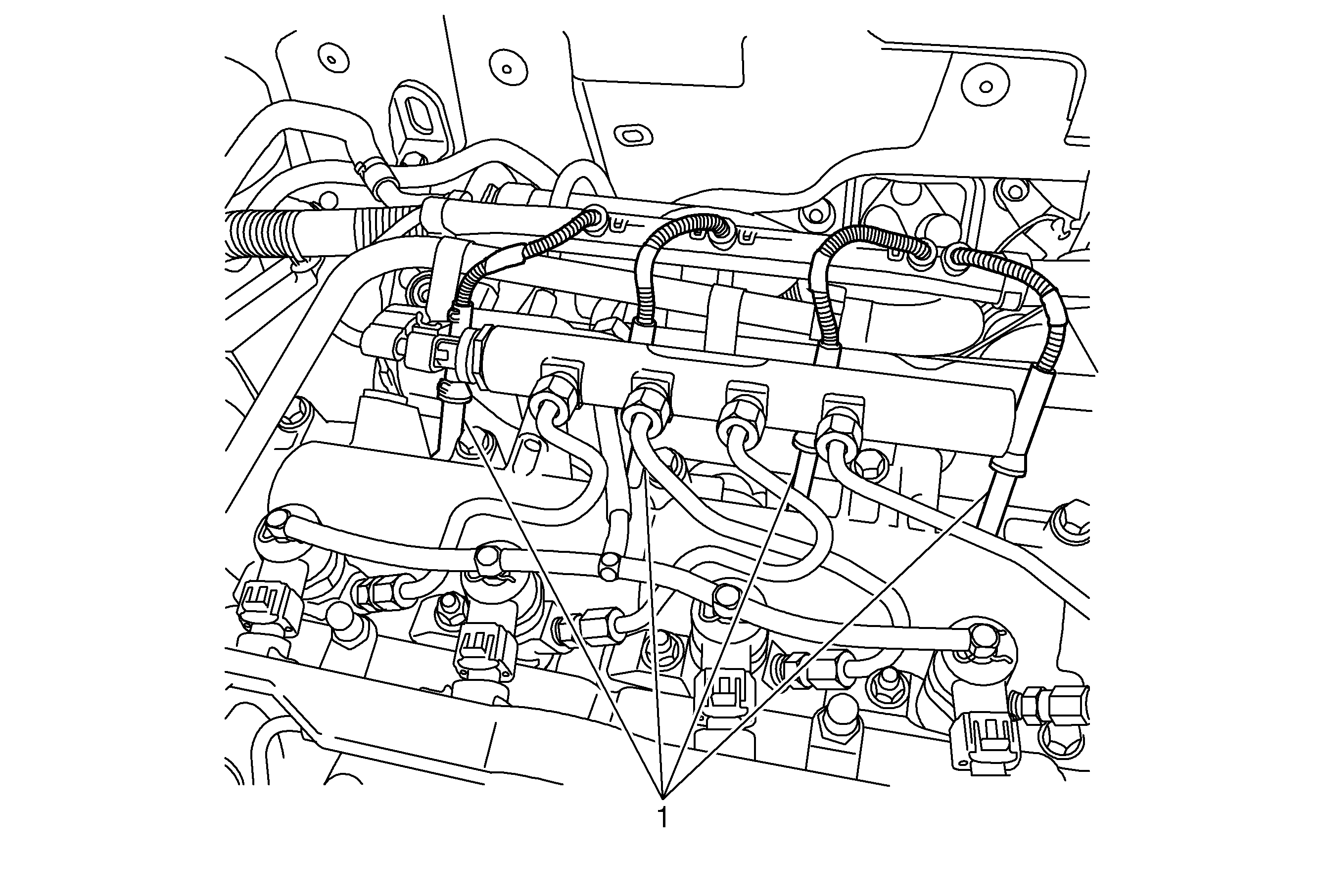 1