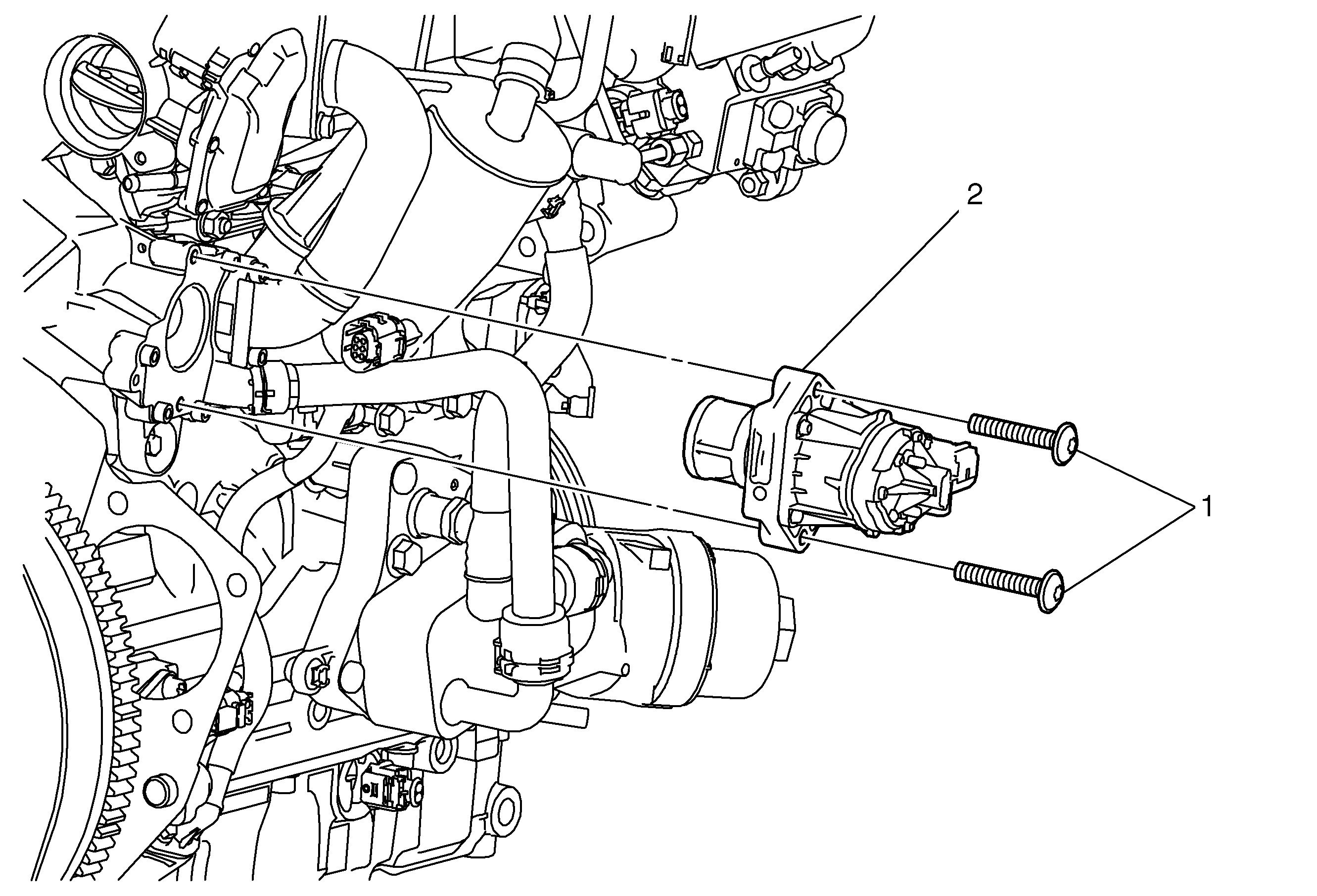 2

1