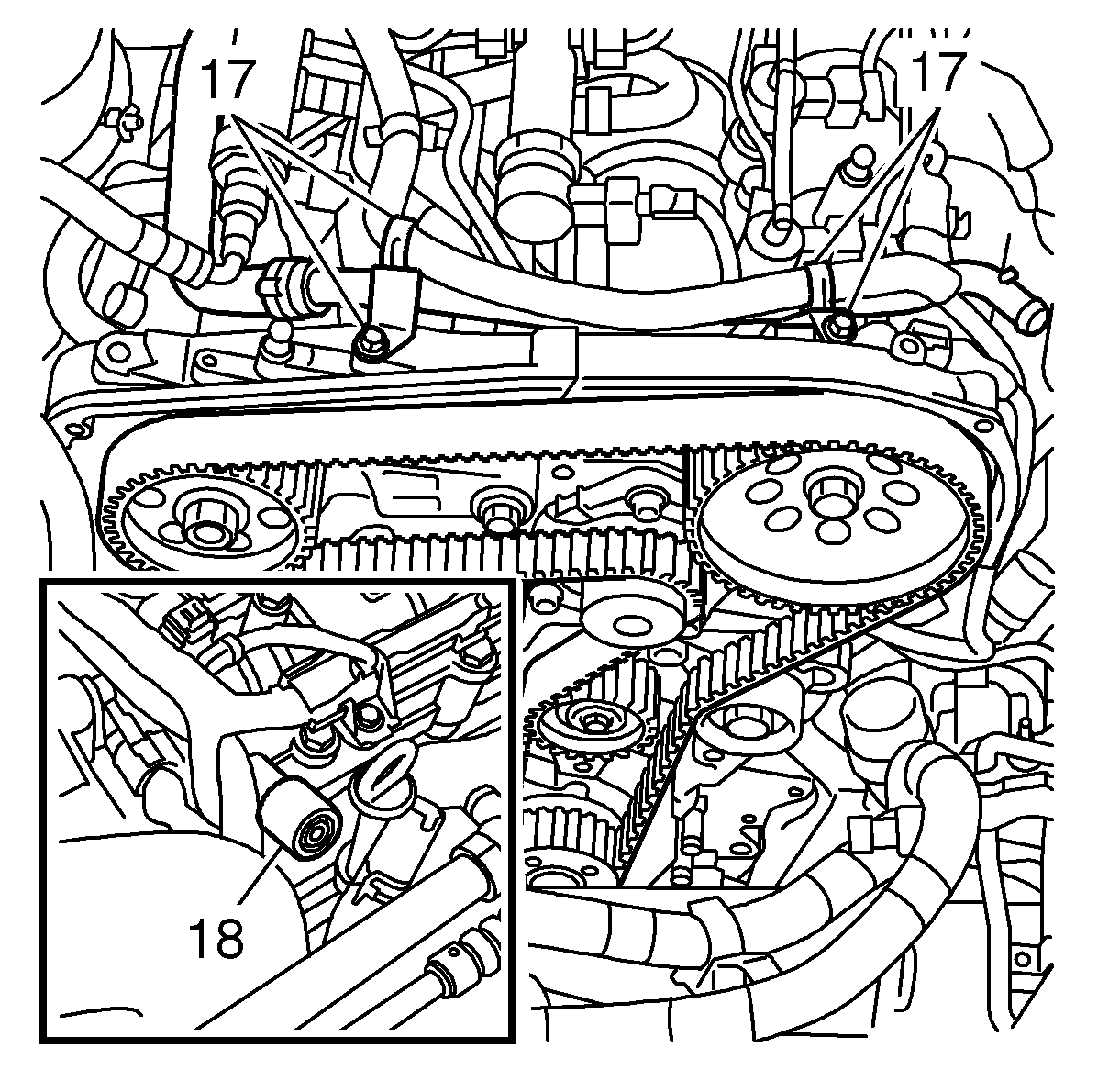 17
17
18