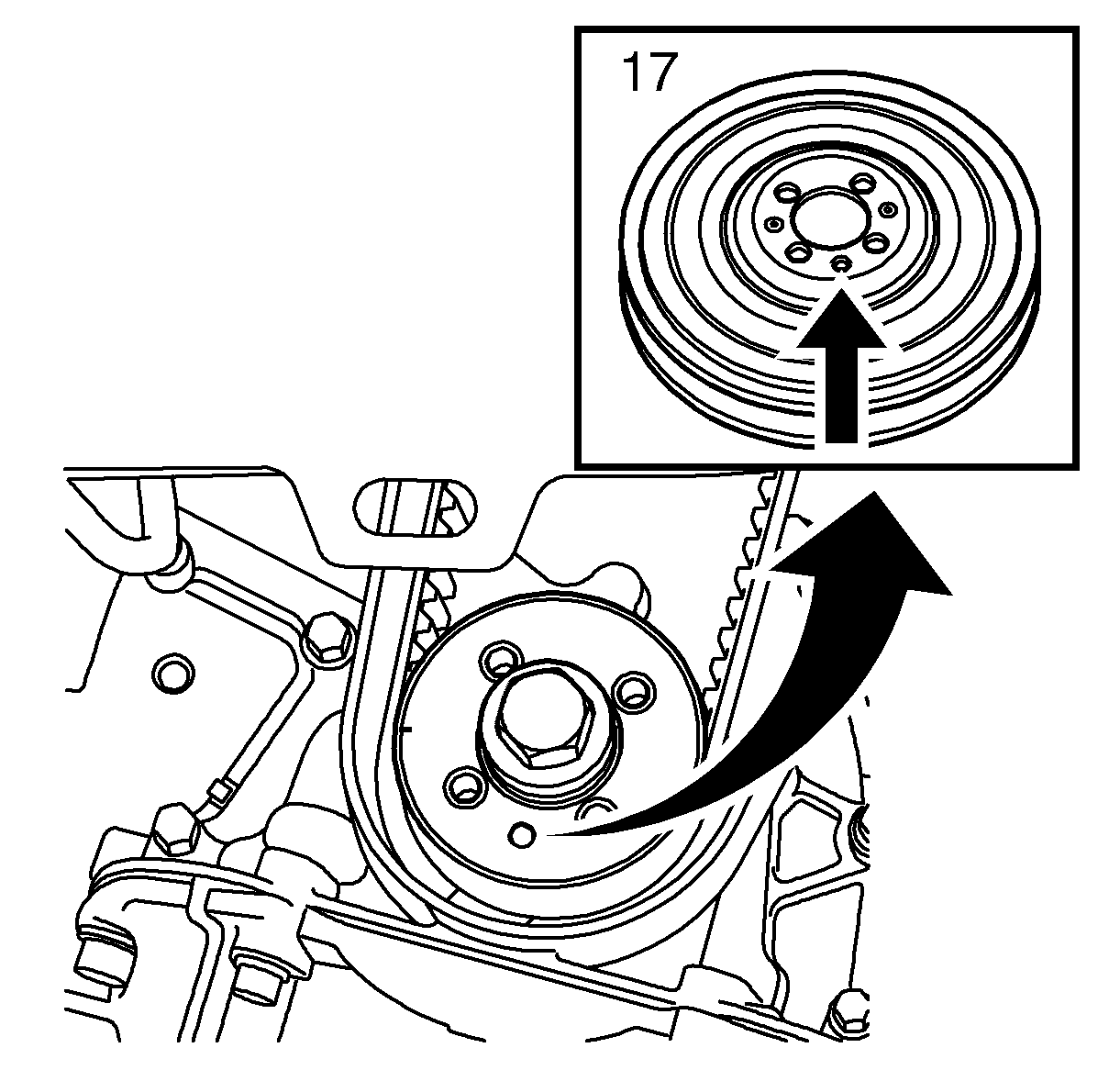 17