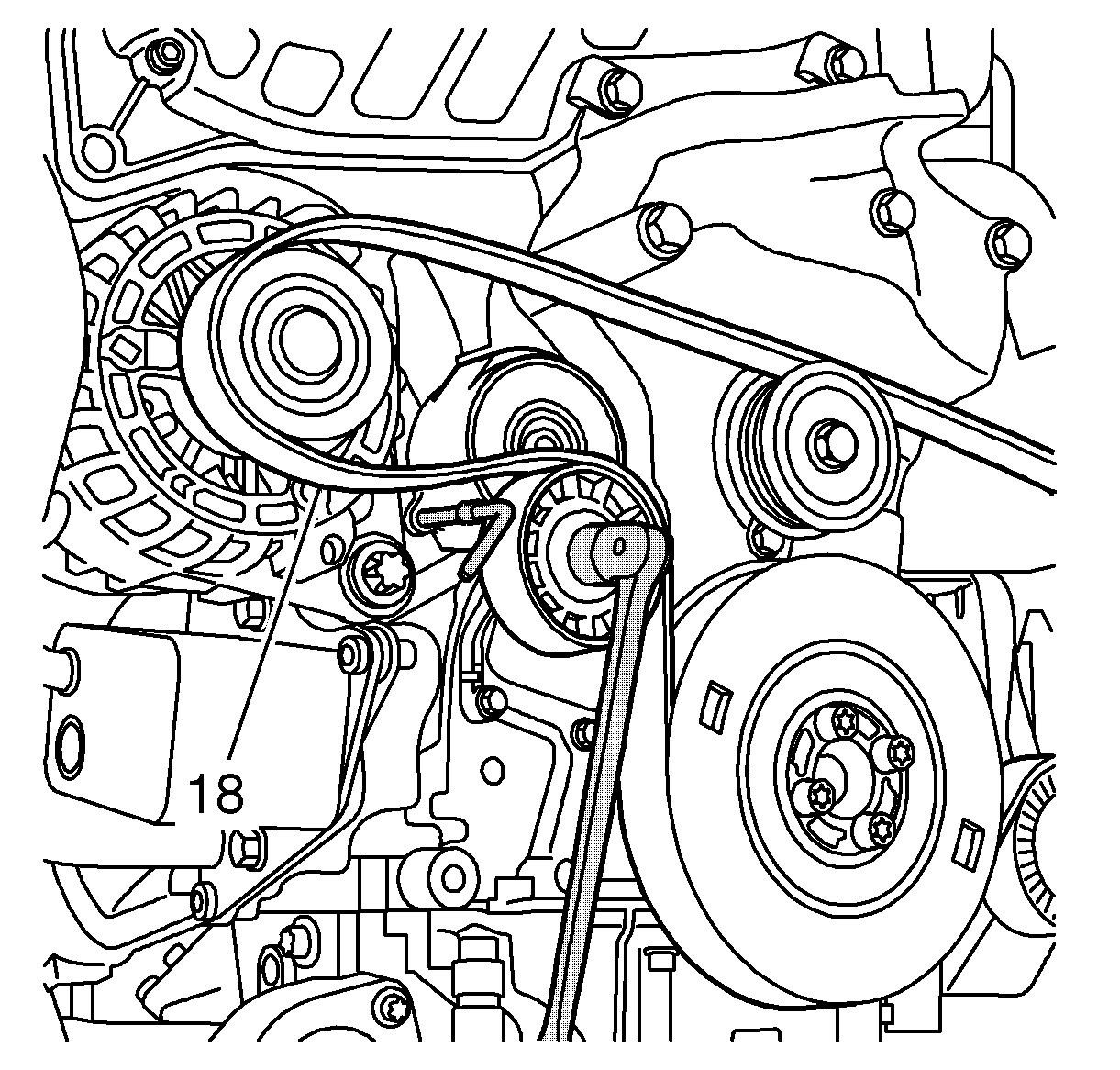 18