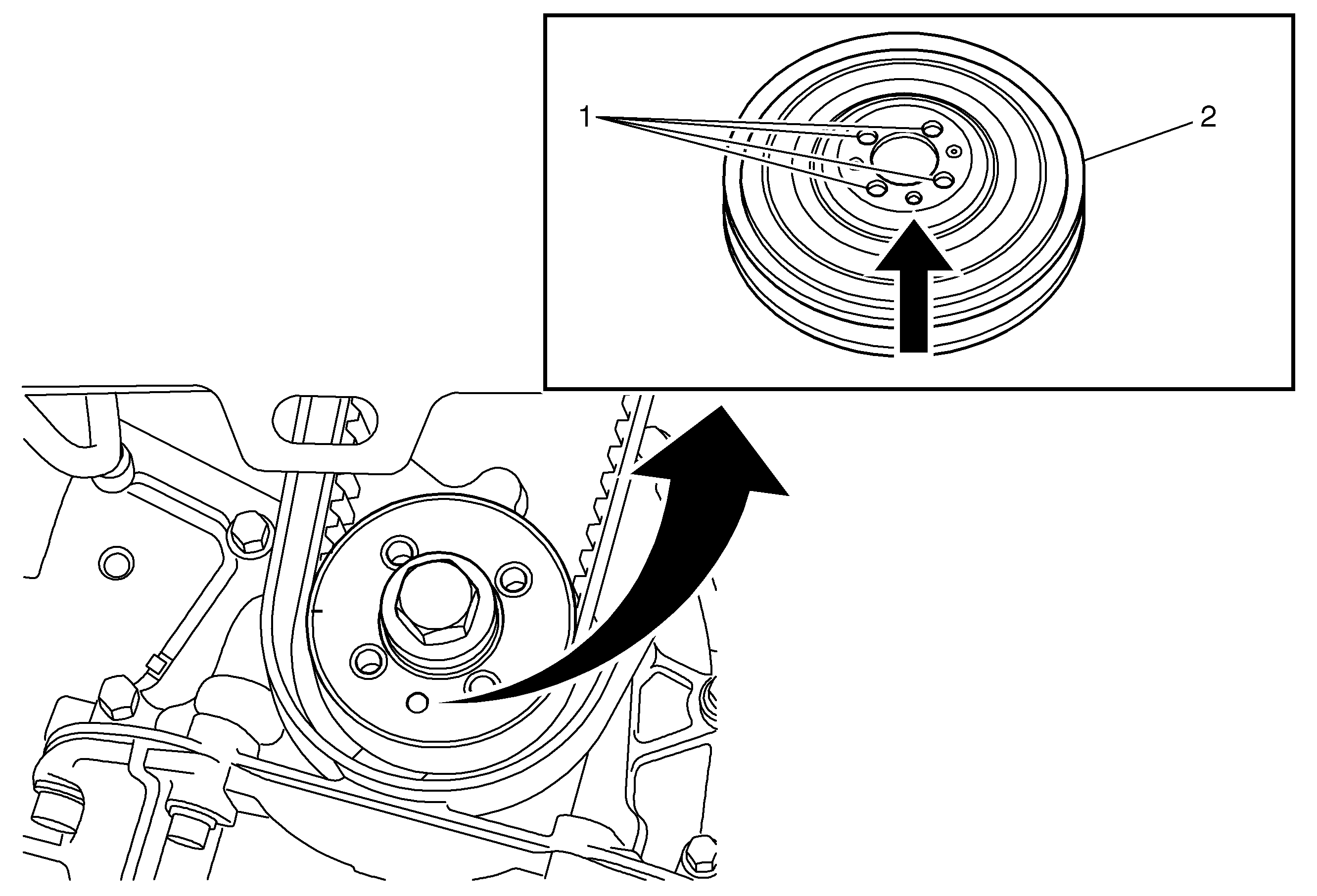 1
2