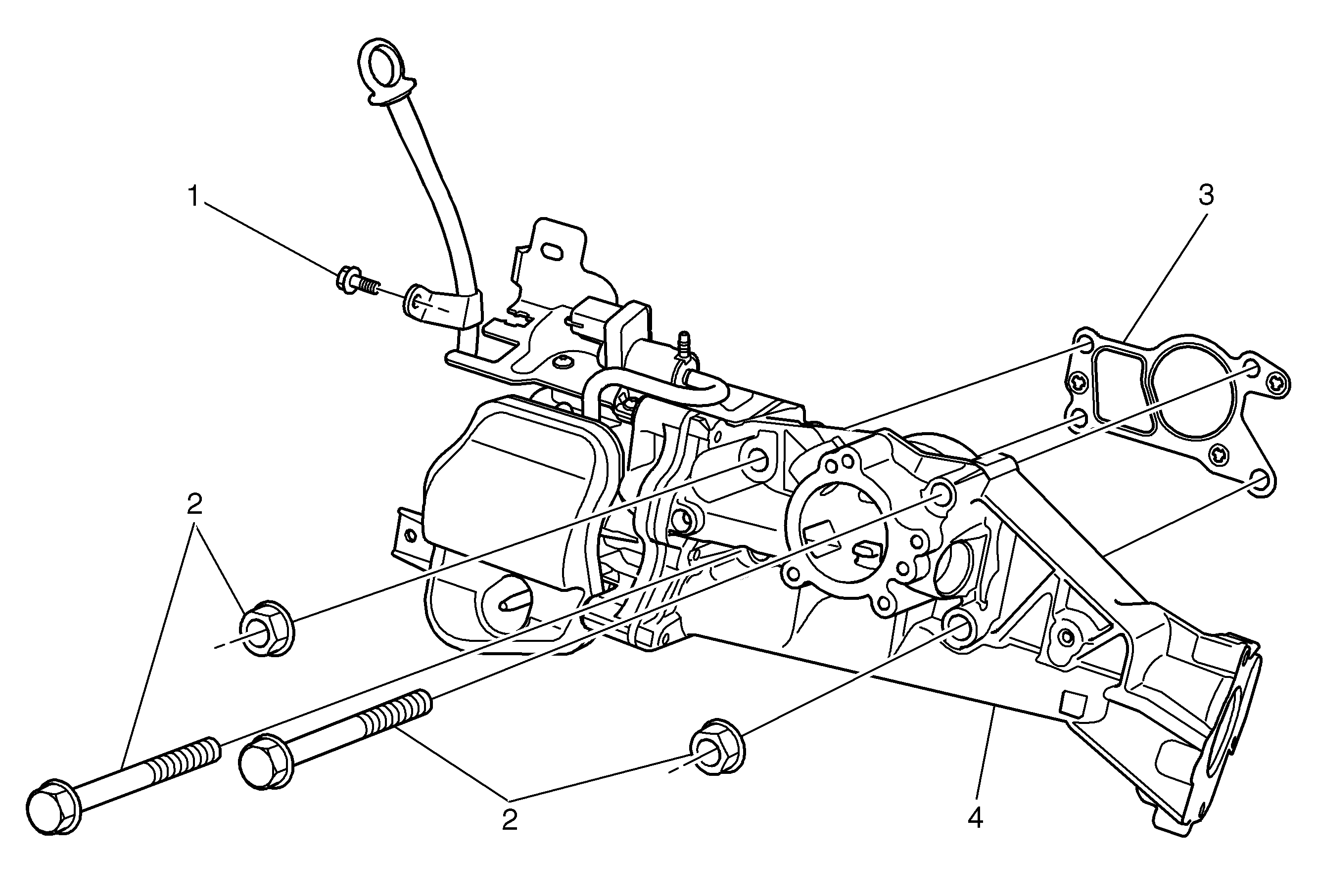 1

3

2

2

4