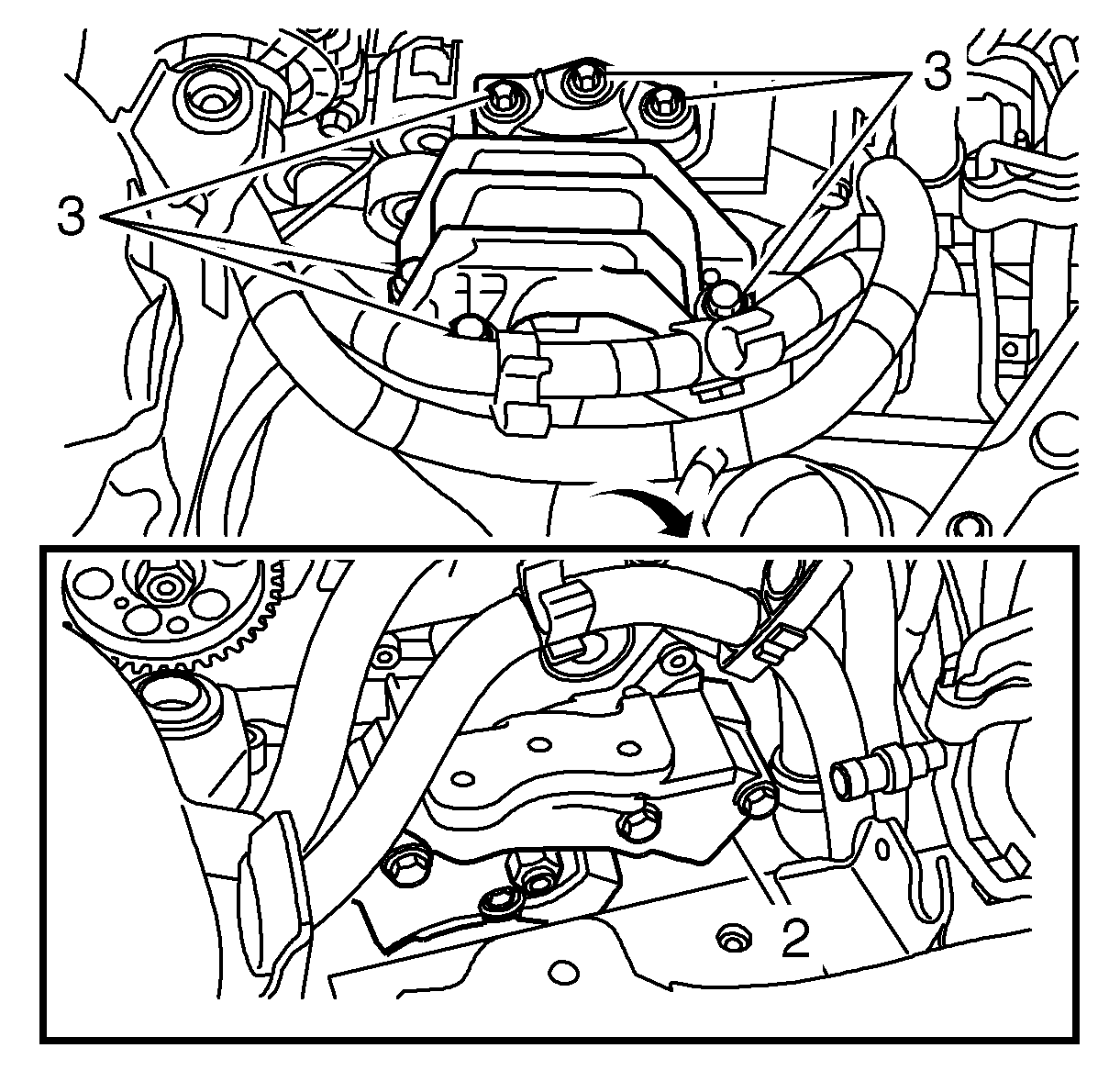 3
3
2