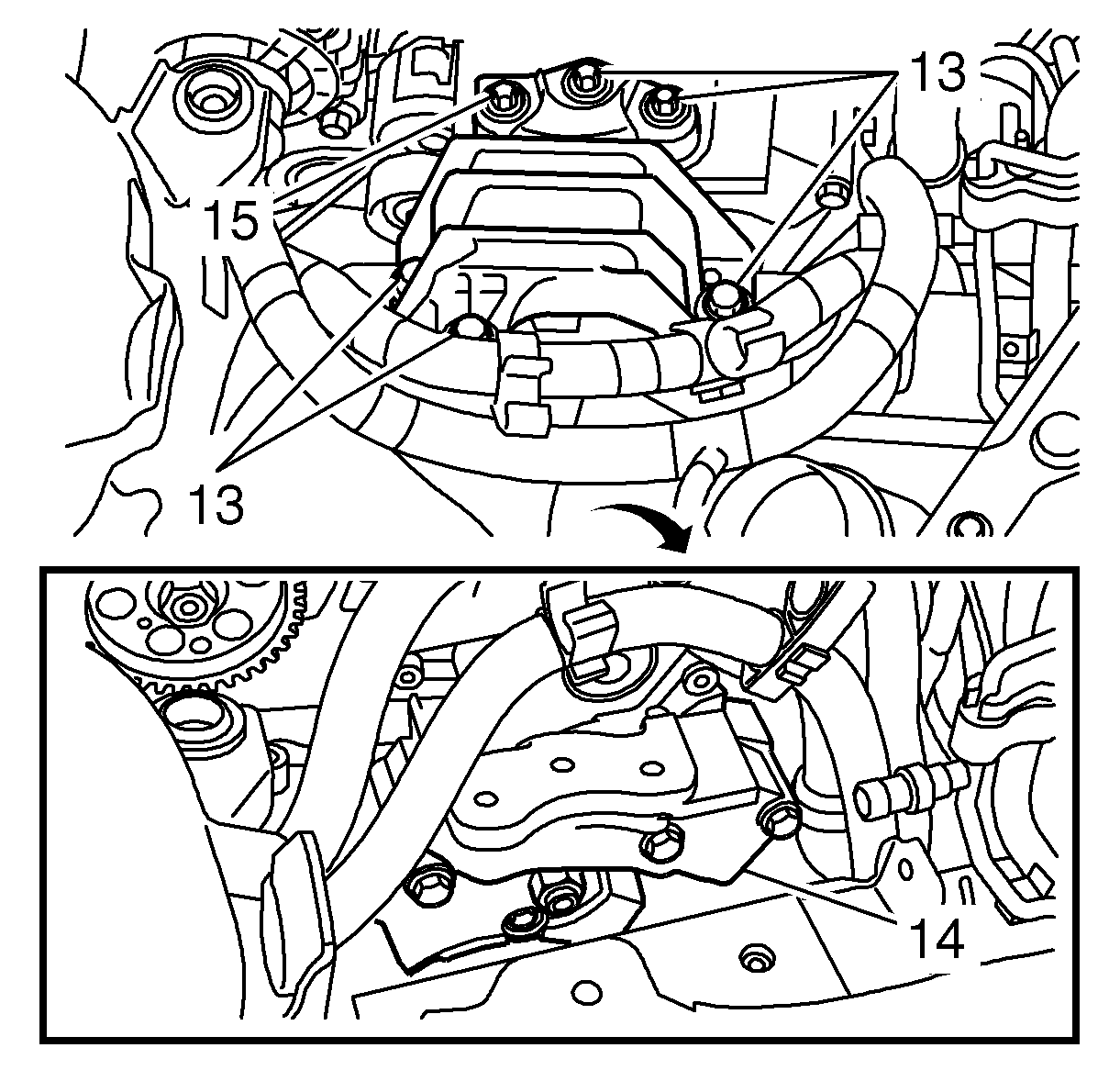 13
15
13
14