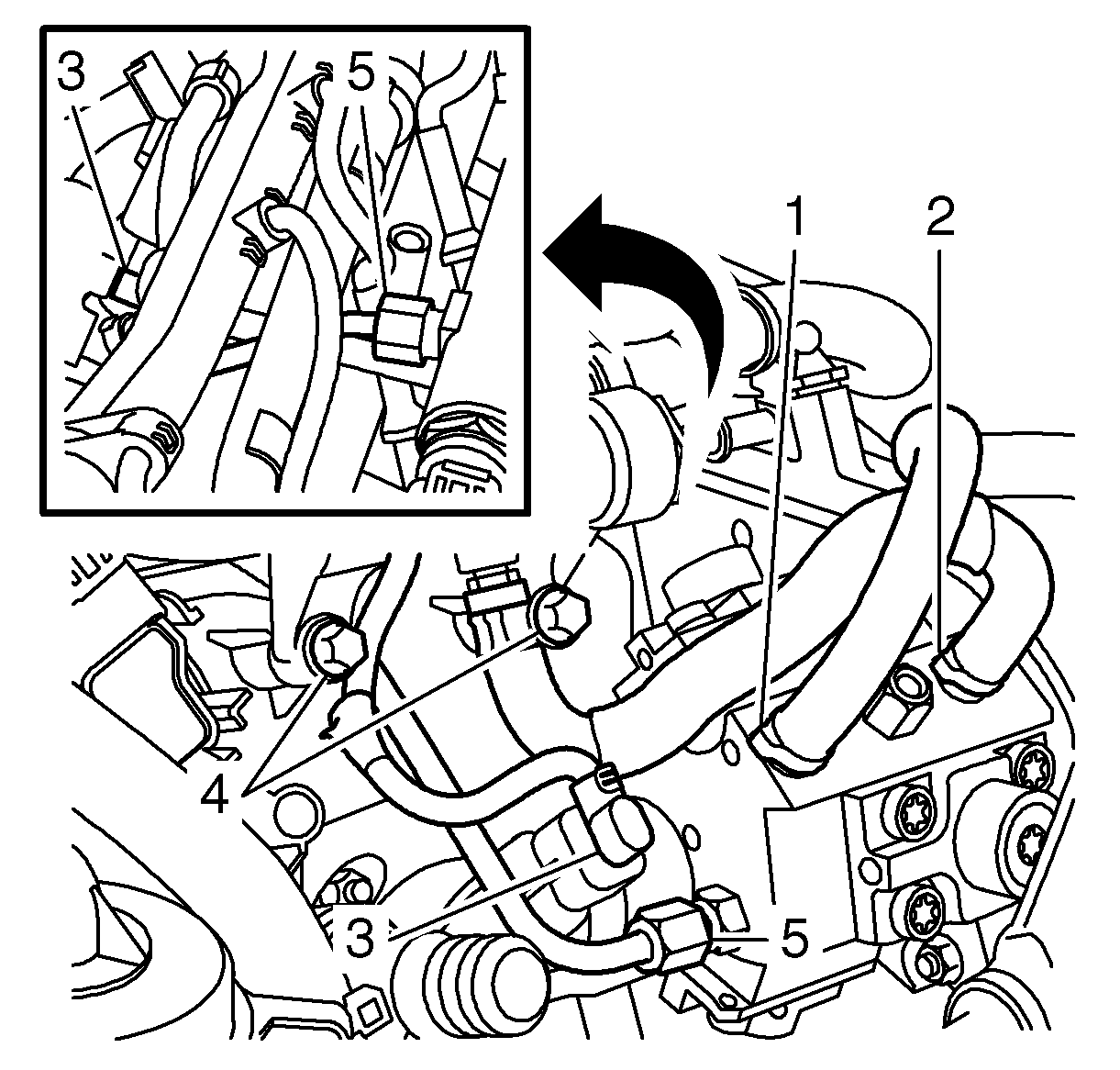 3
5
1
2
4
3
5