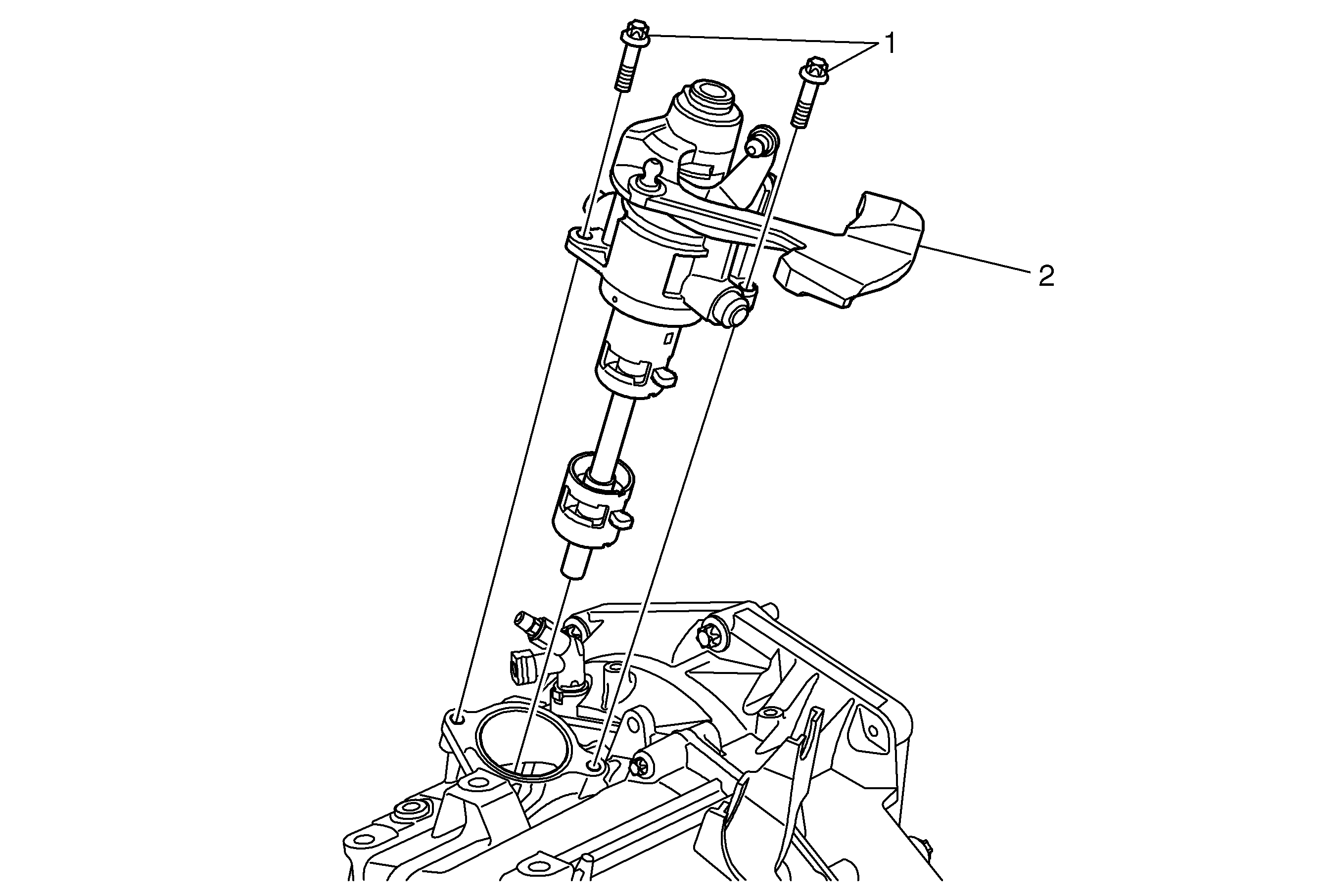 1
2