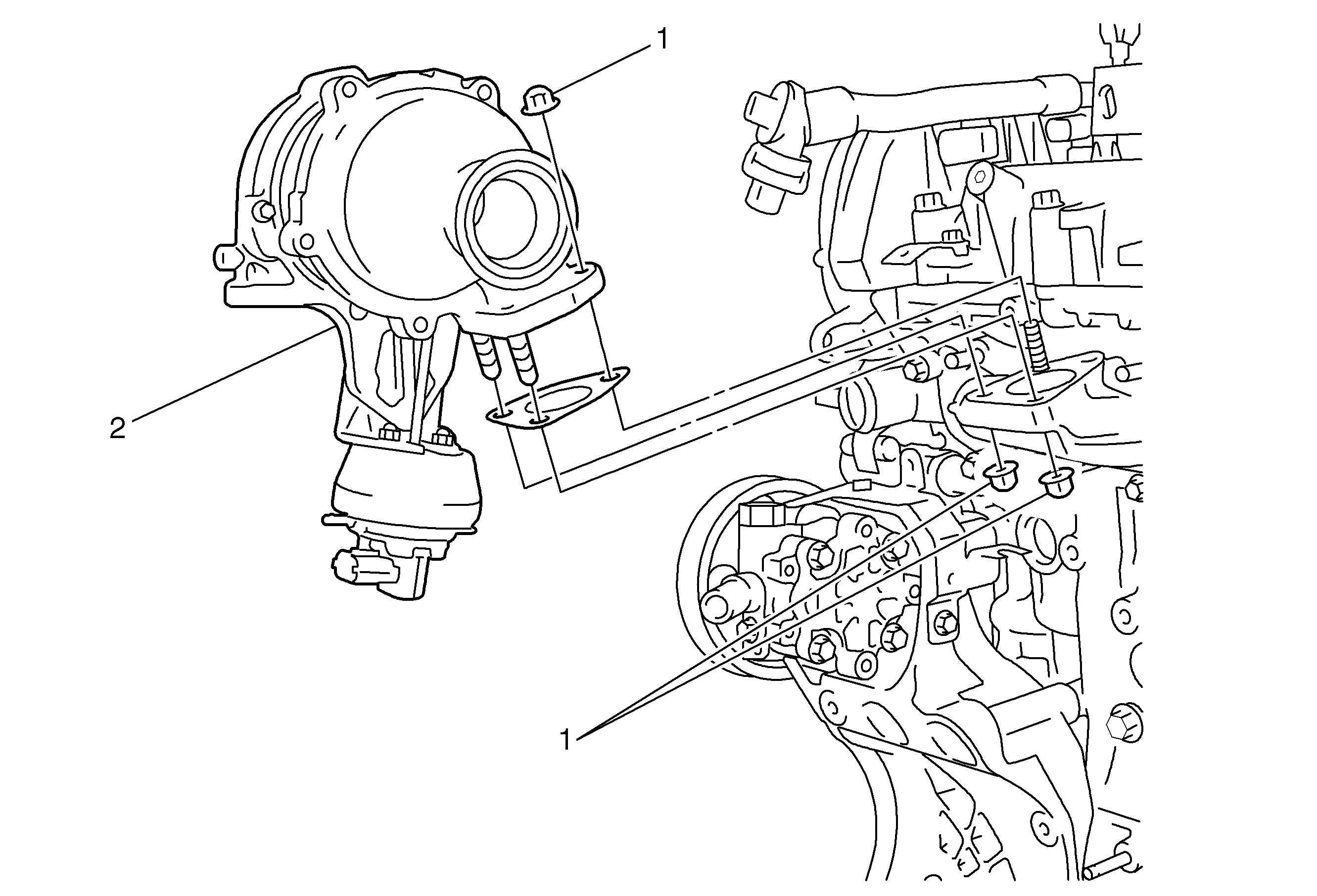 1
2
1