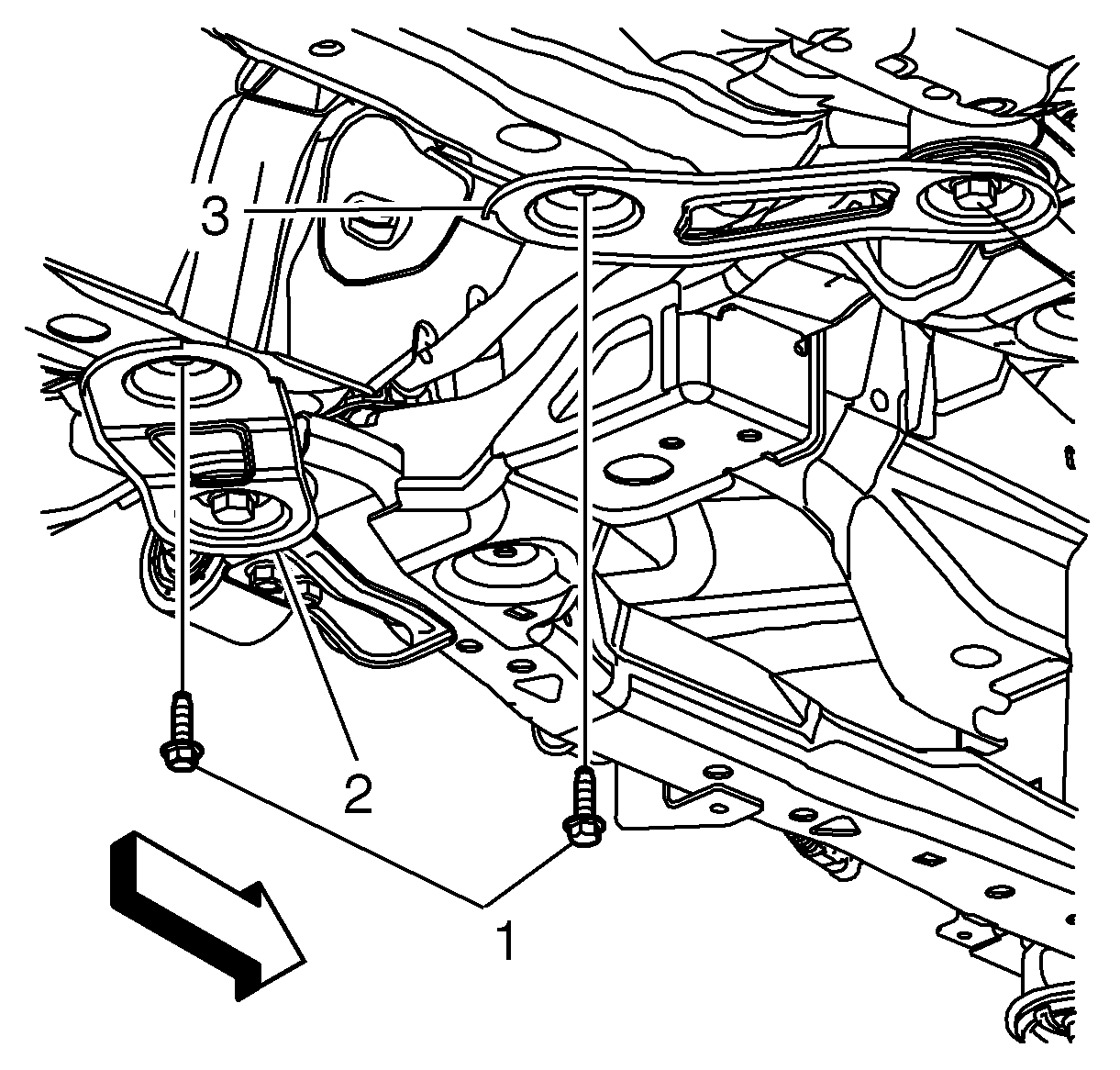 3
2
1