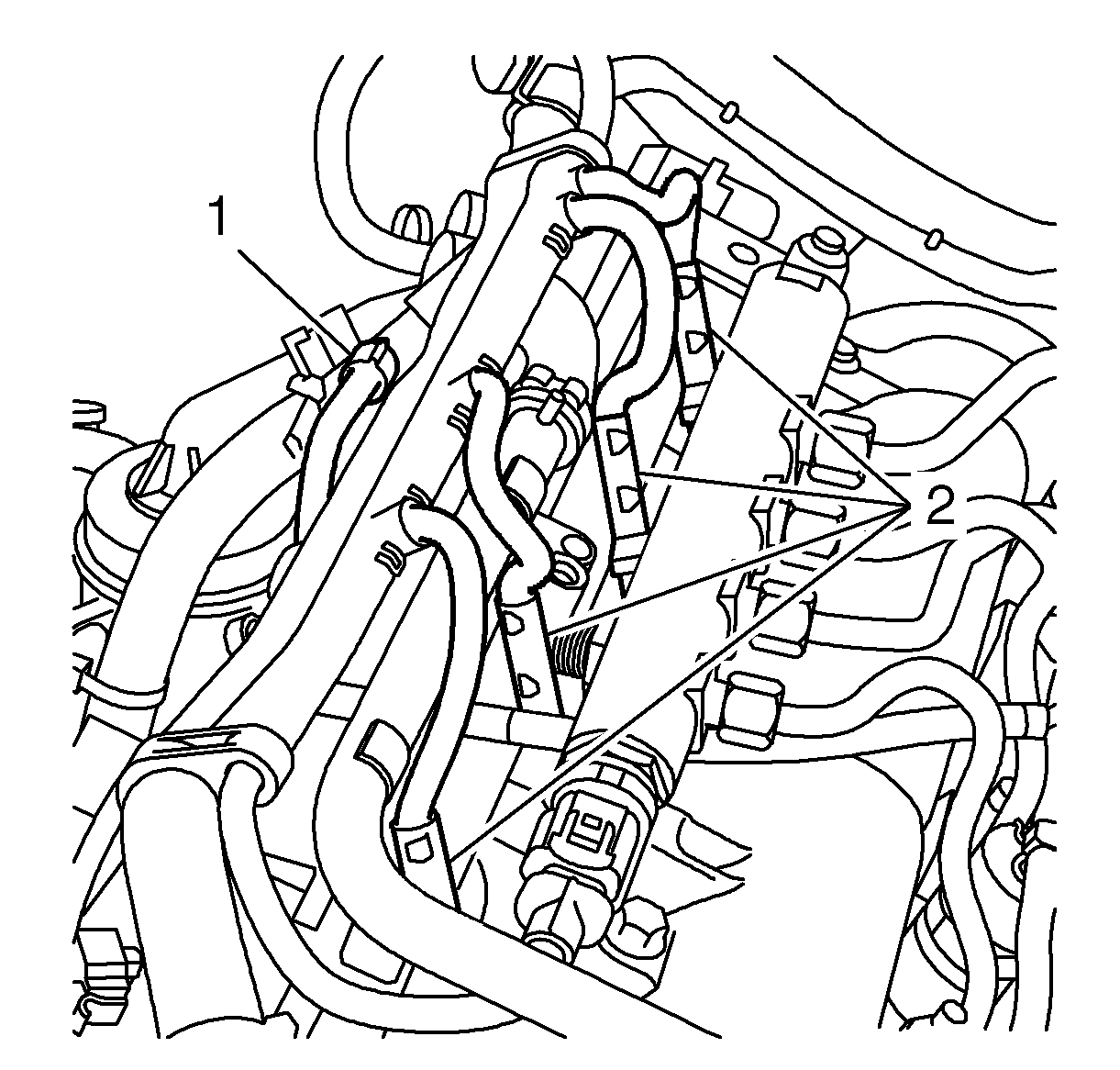 1

2