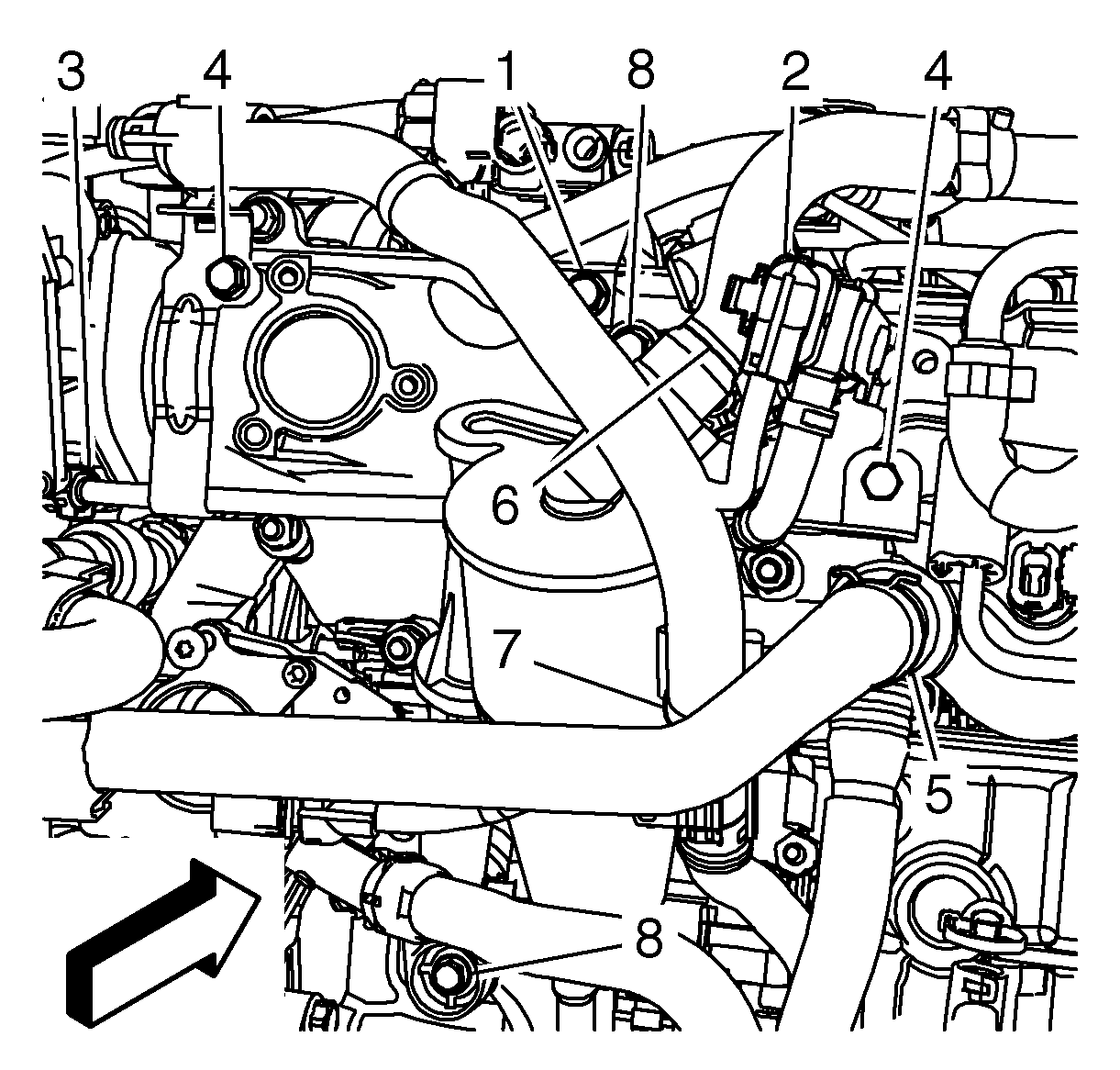 3
4
1
8
2
4
6
7
5
8