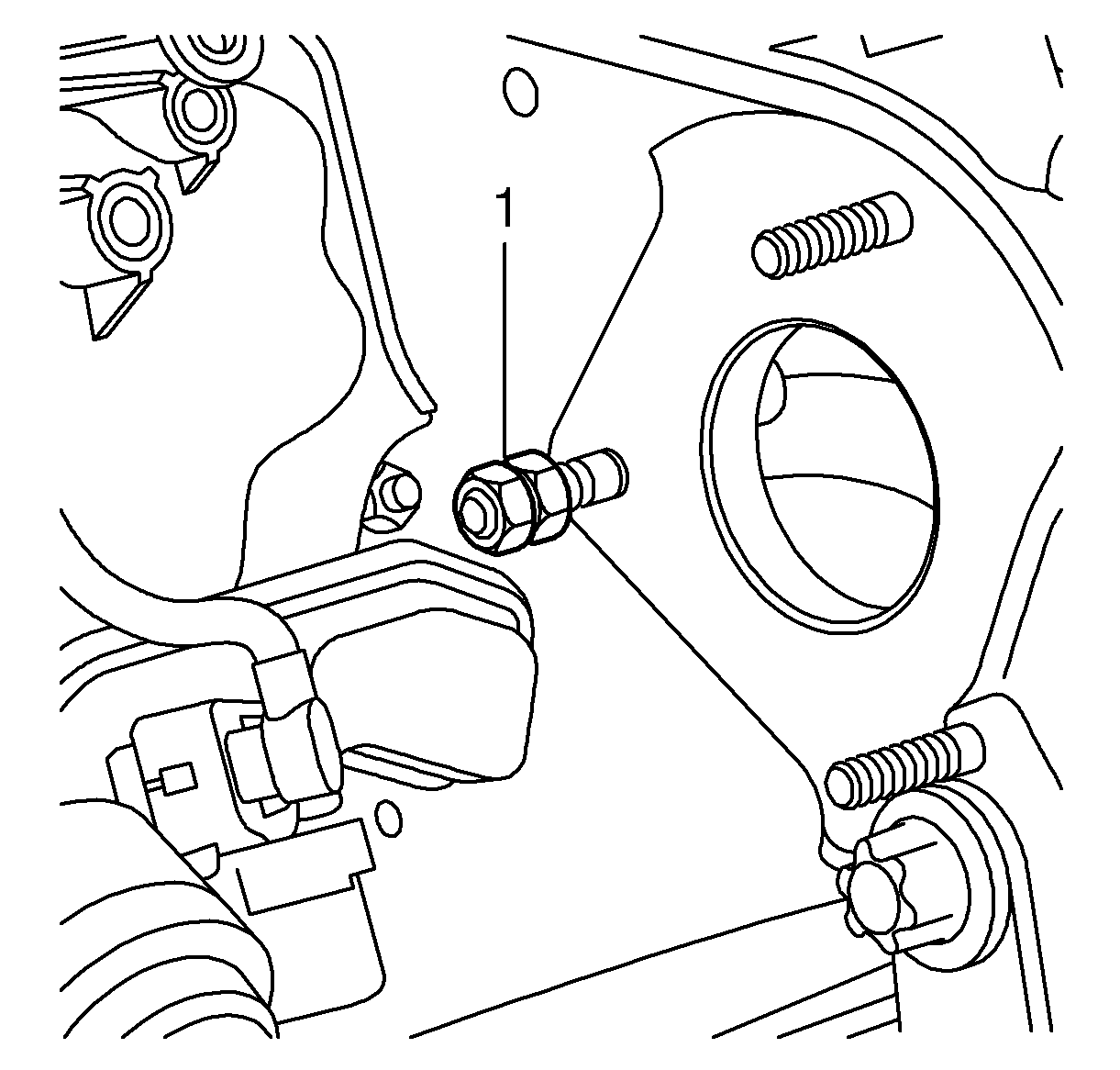 1