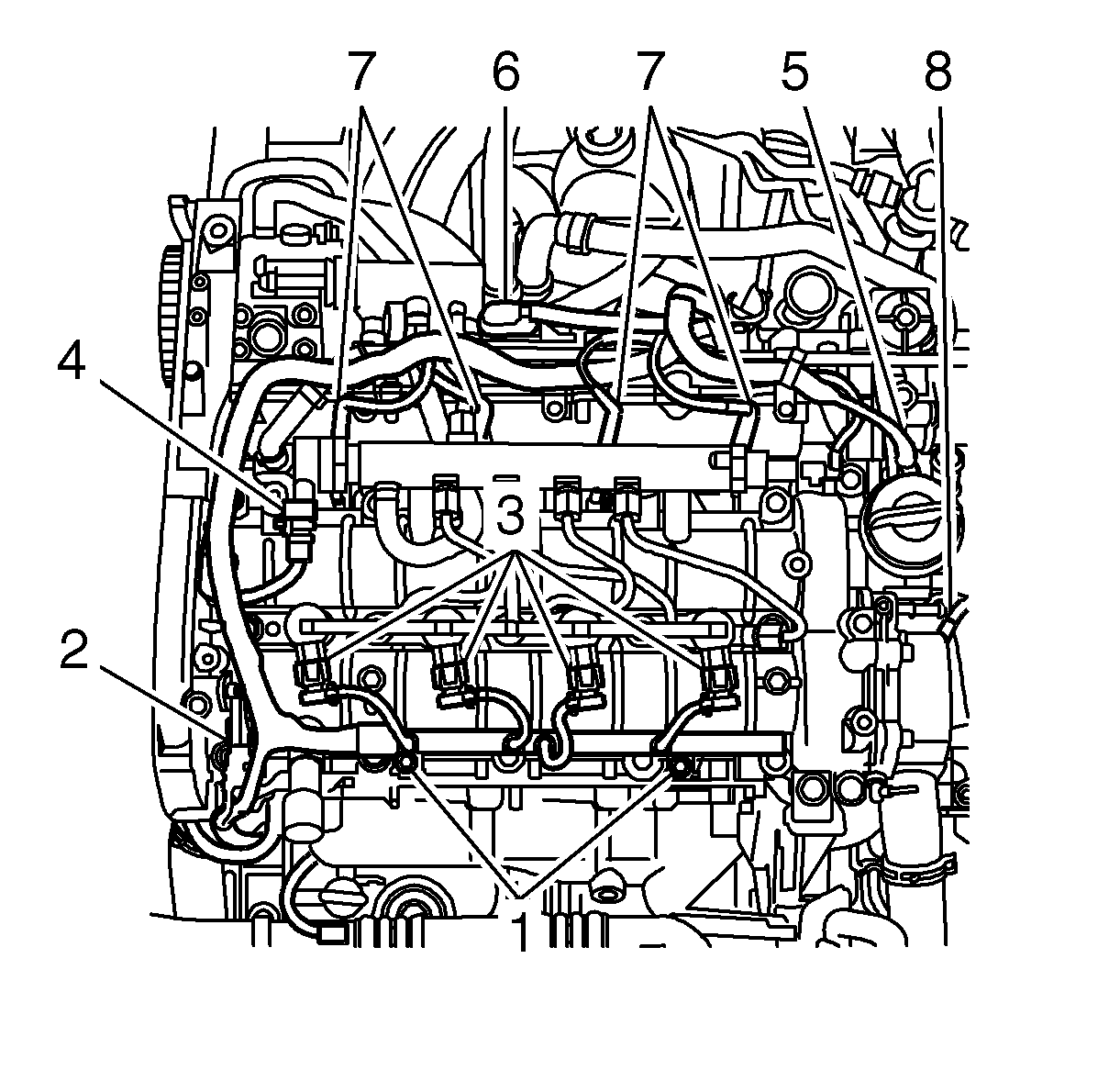 7 6 7 5 8
4
3
2
1