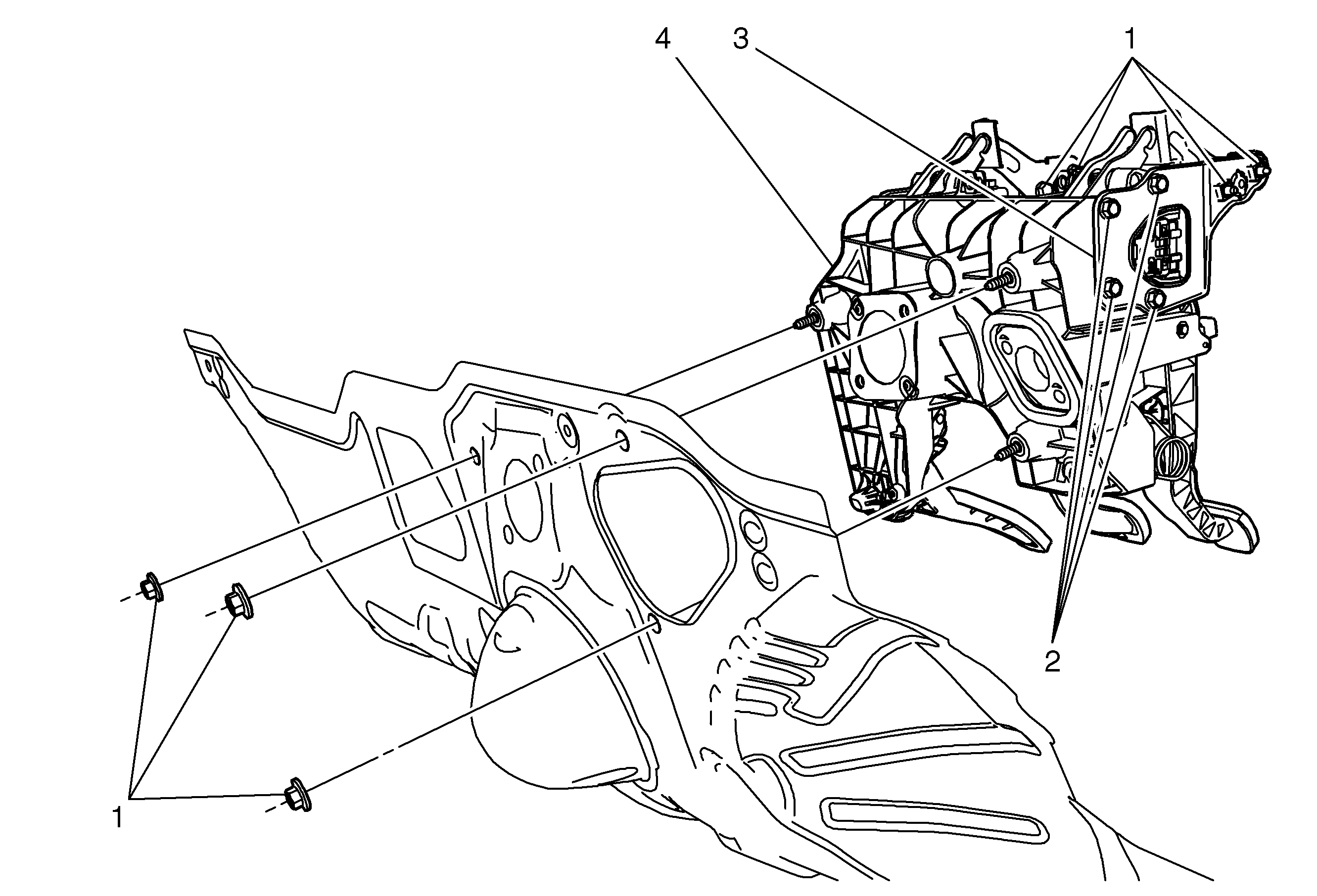 4
3
1
2
1