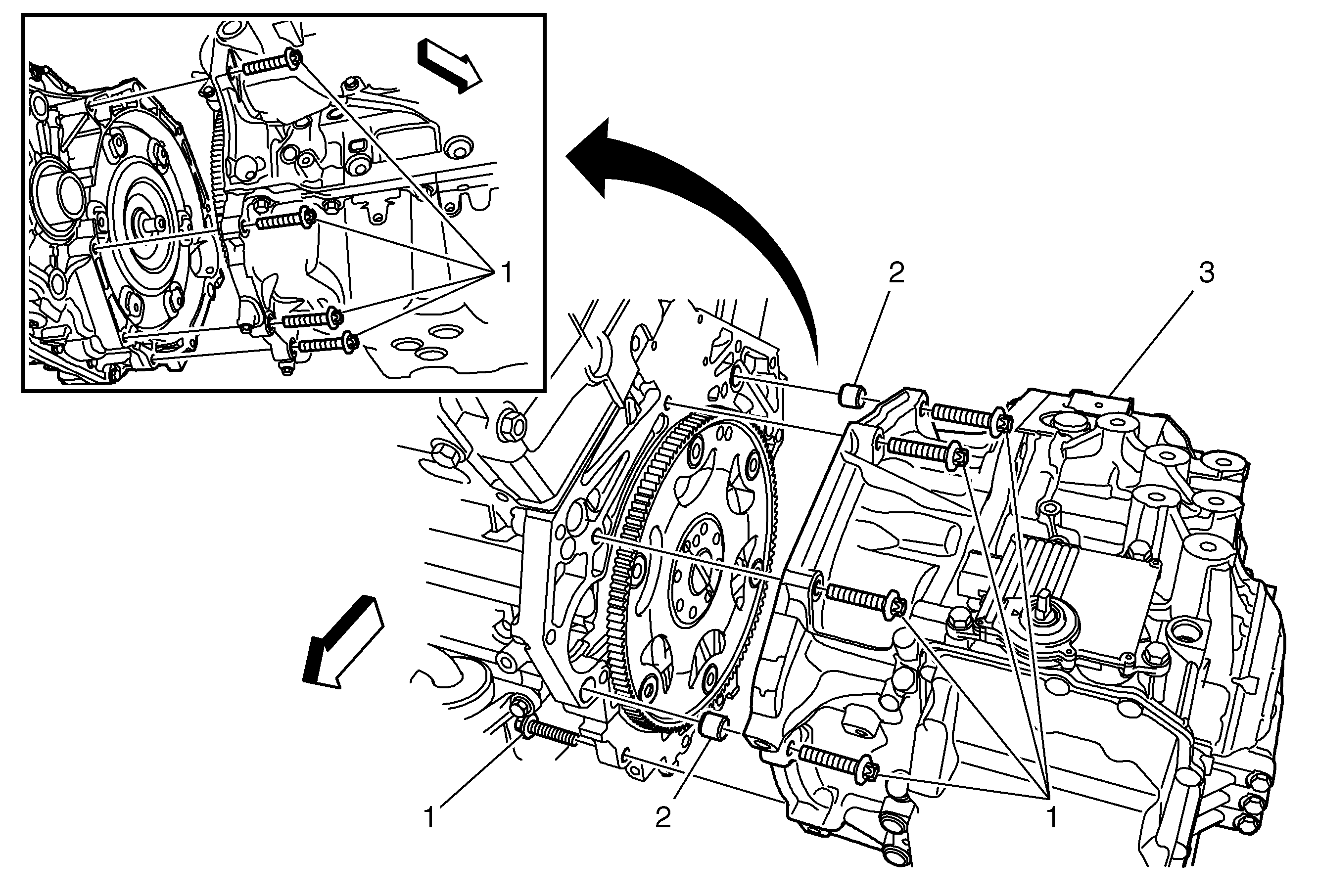 1
2
3
1
2
1