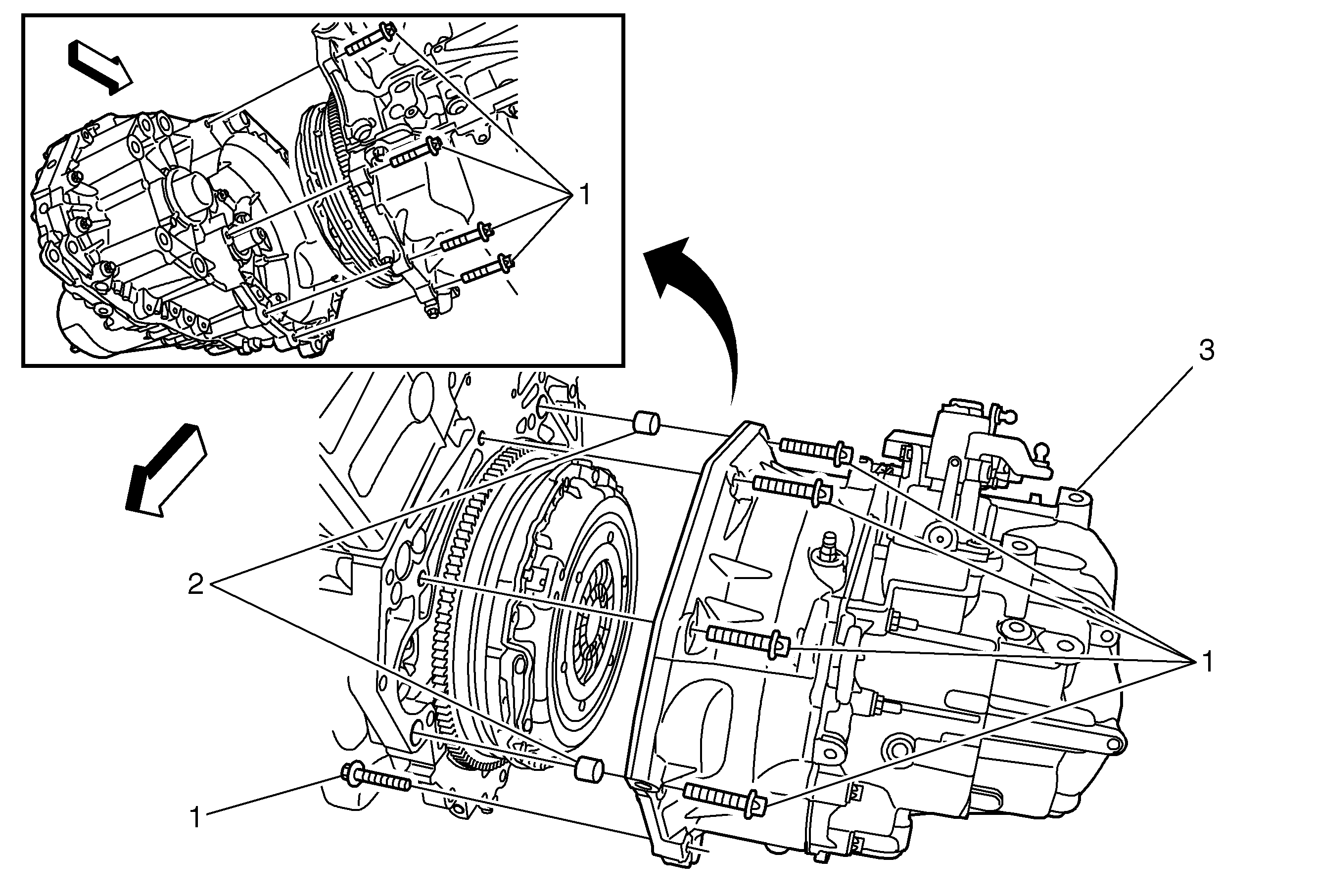 1

3

2

1

1