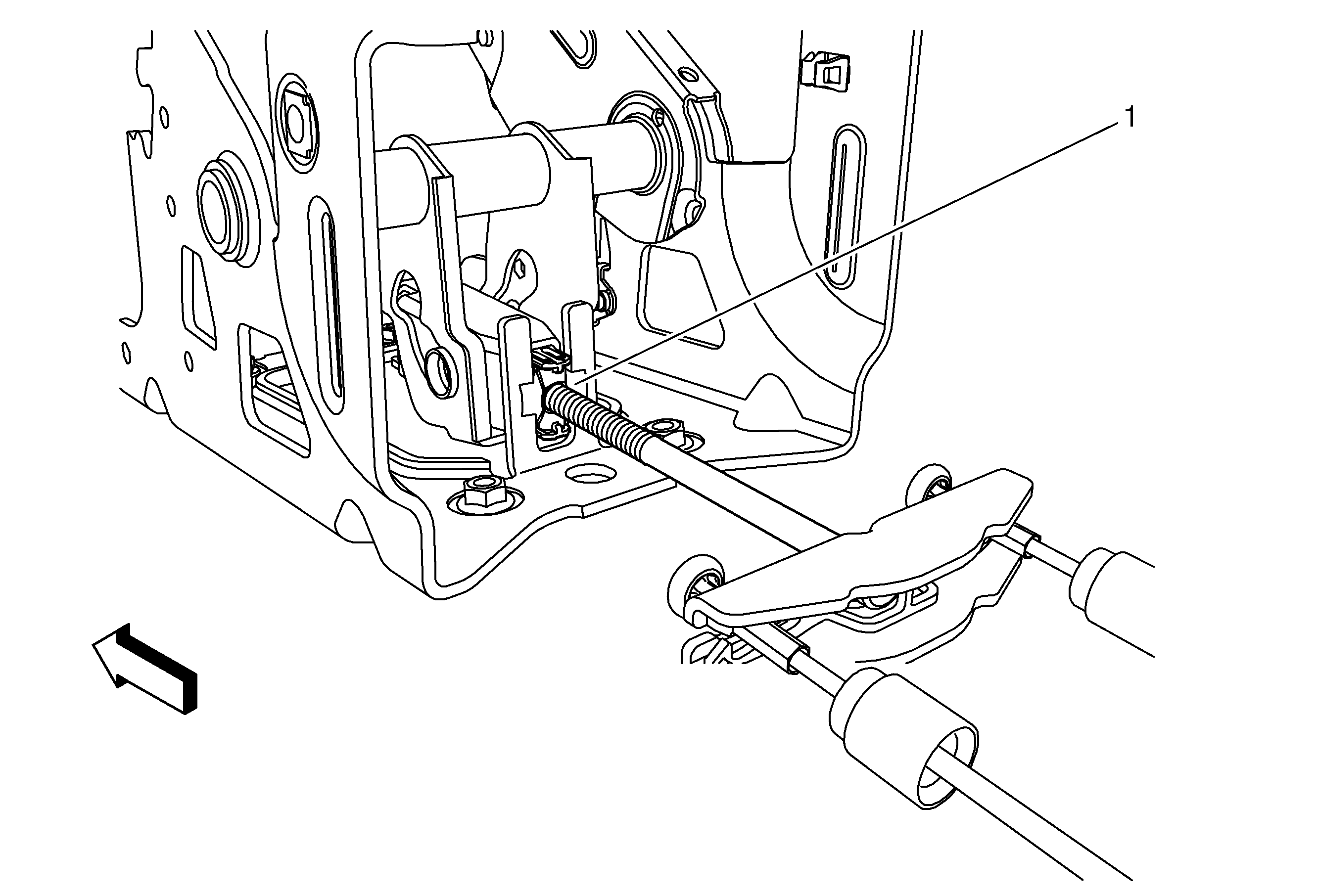 1