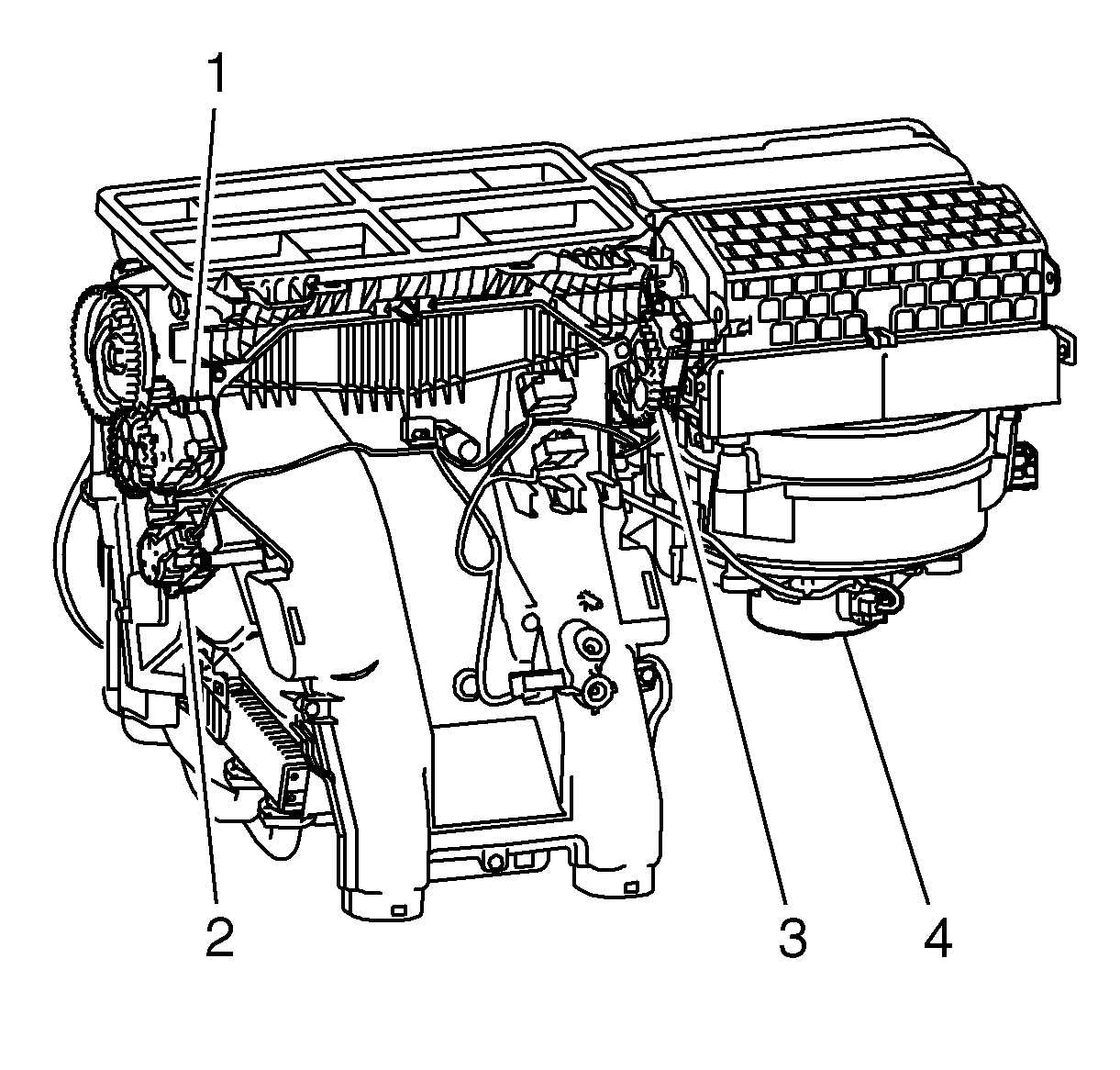 1

2

3

4