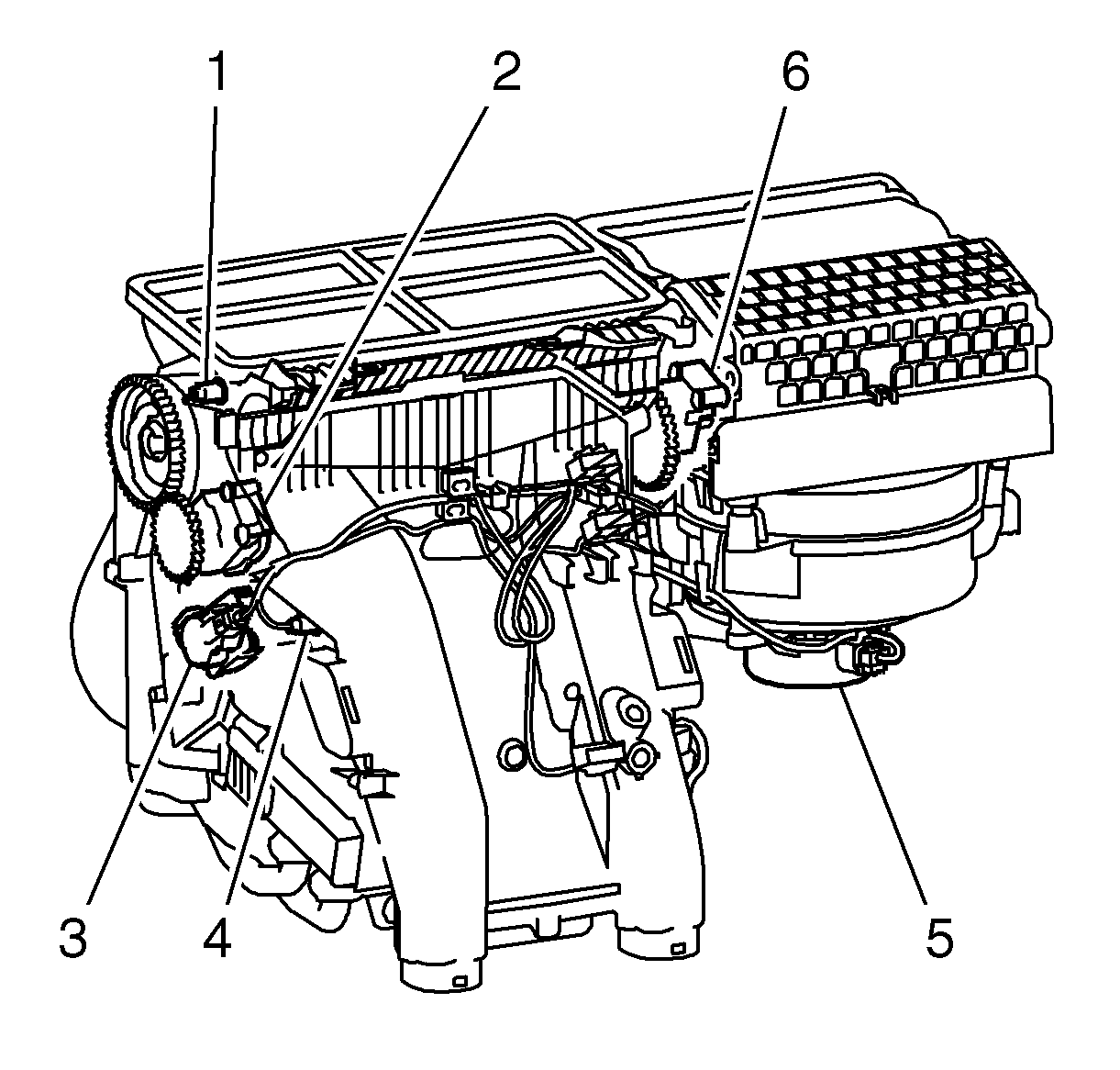 1
2
6
3
4
5