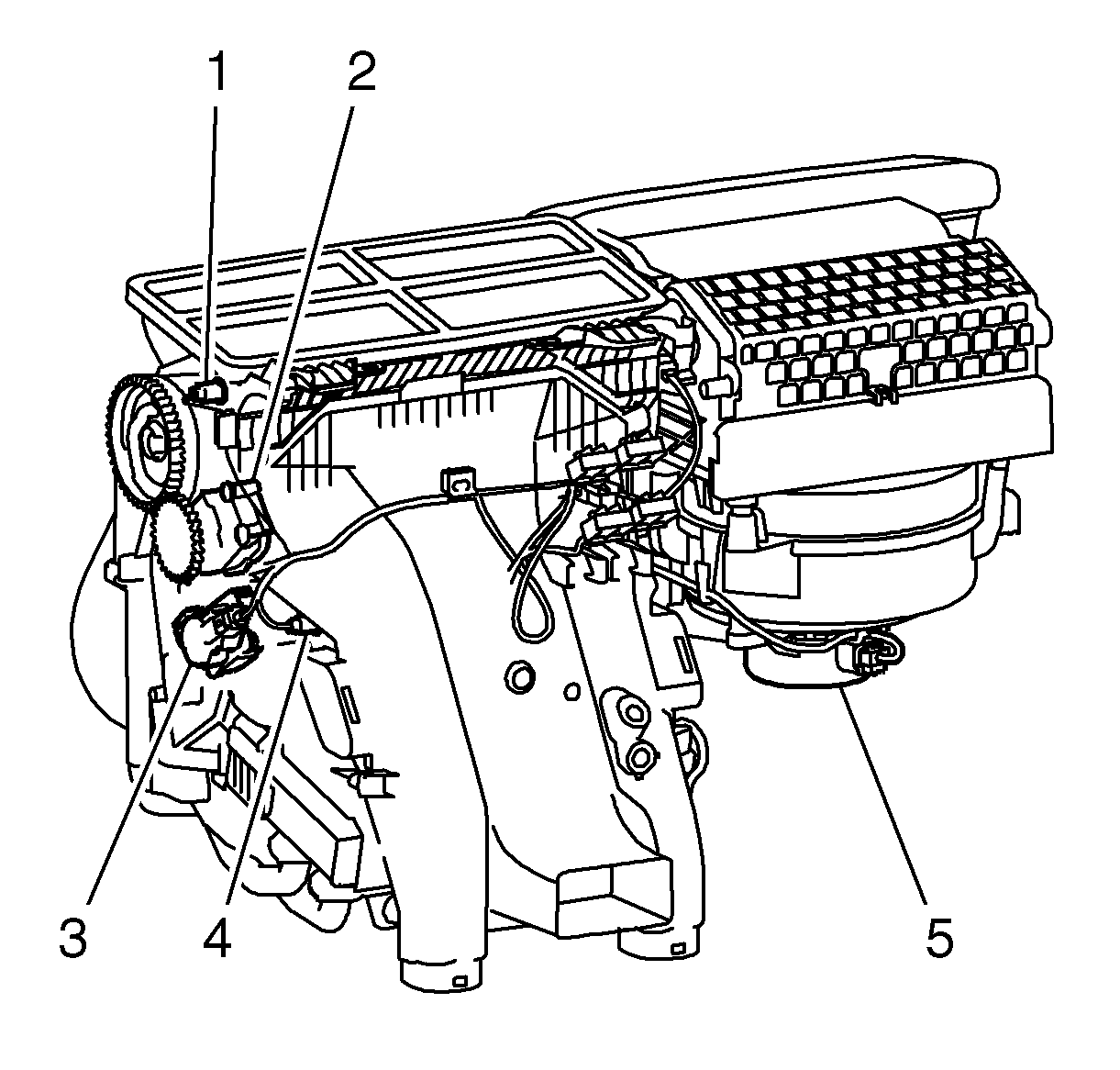 1
2
3
4
5