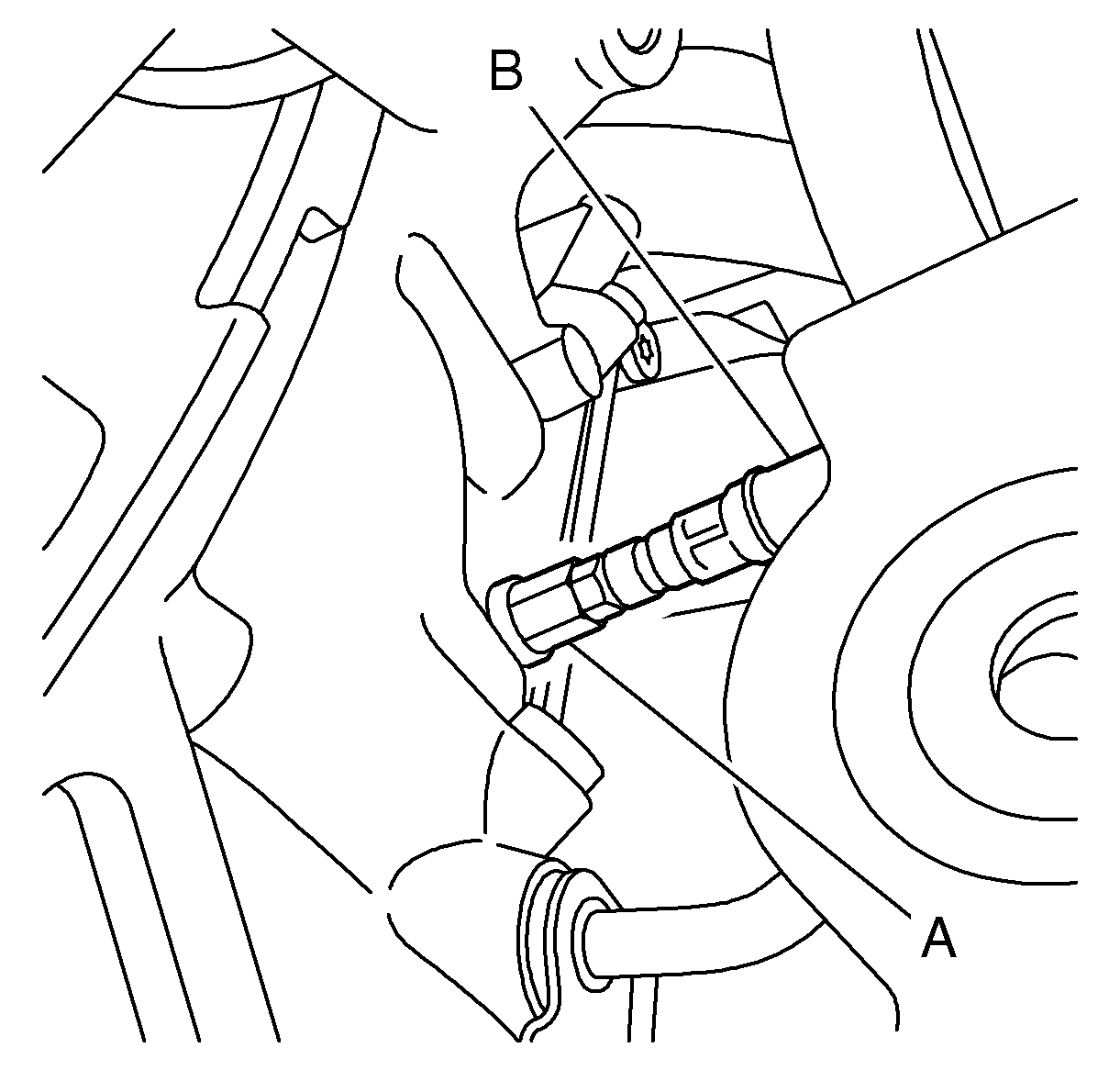 B

A