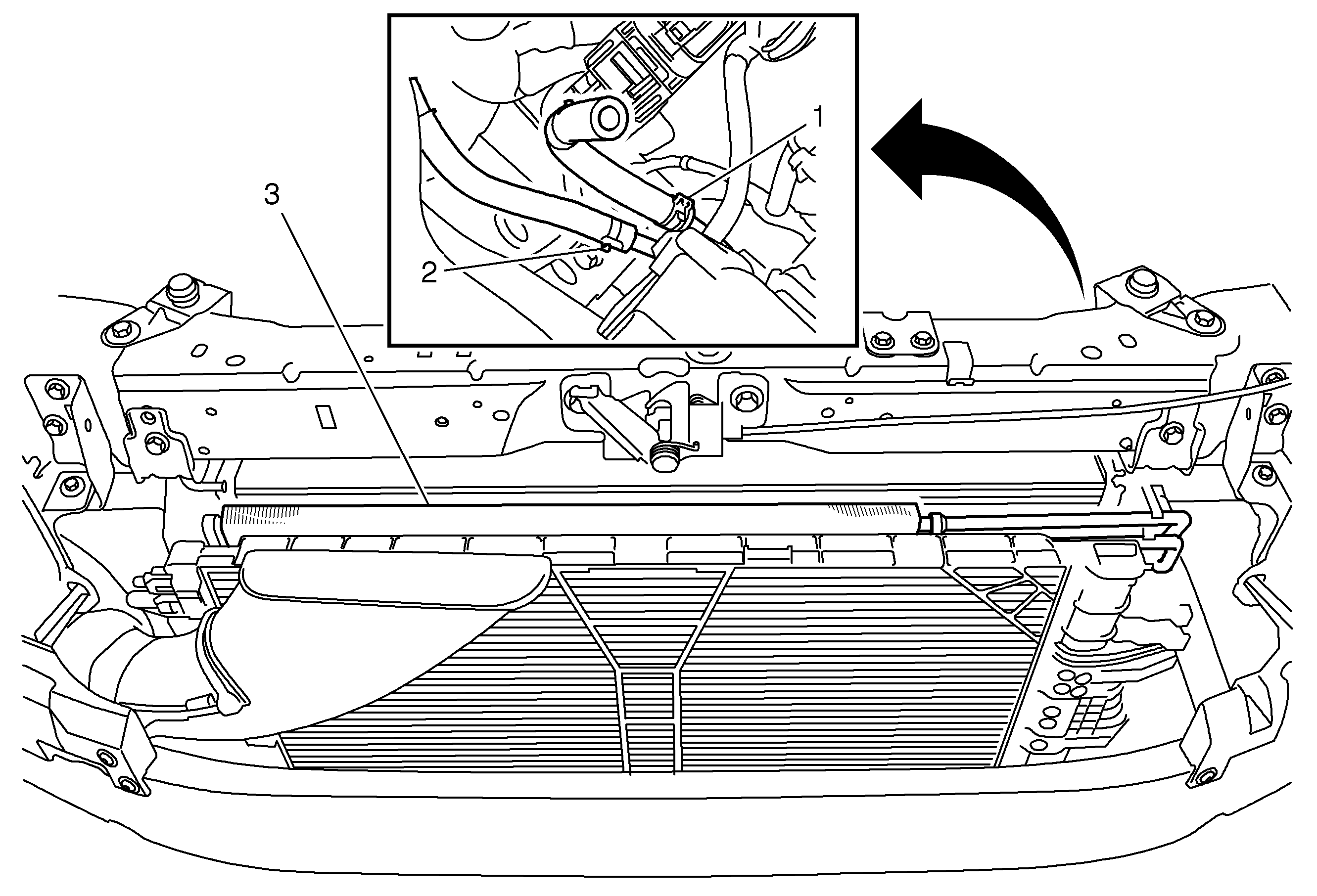 1
3
2