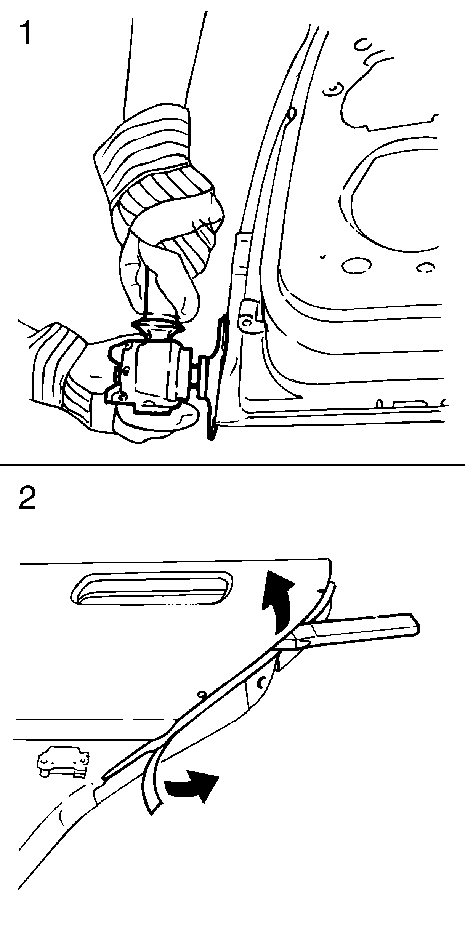 1

2