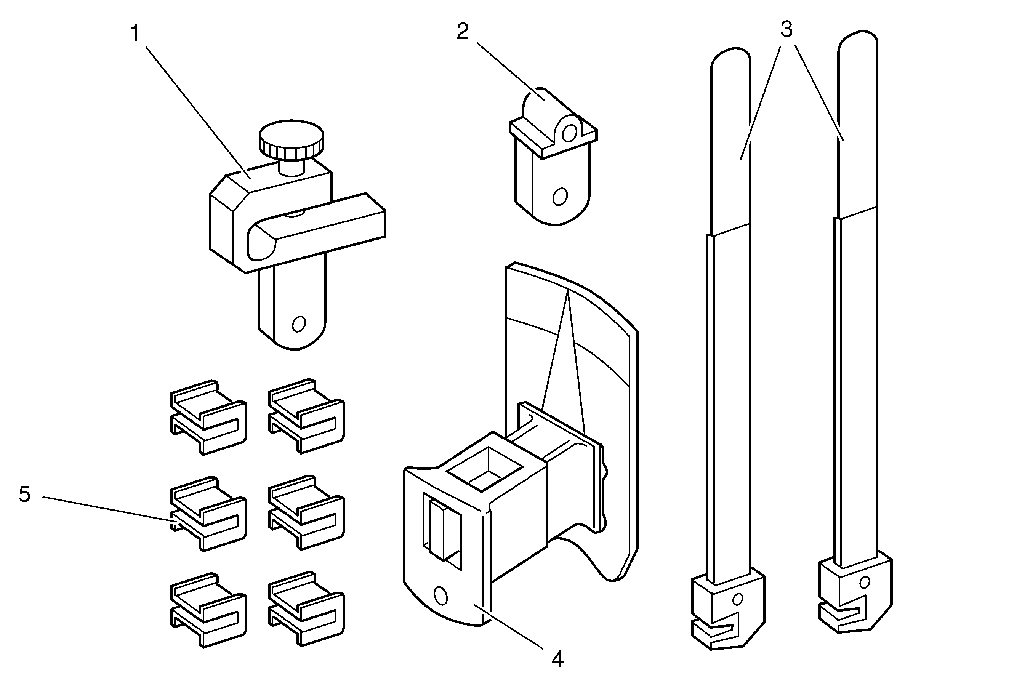 1
2
3
5
4