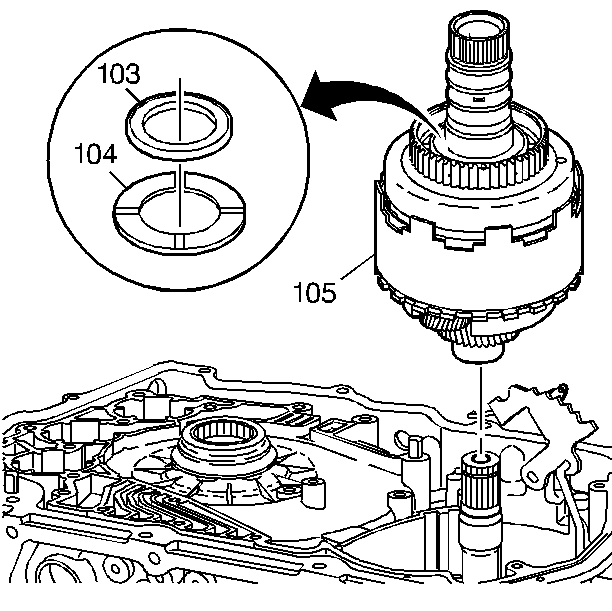 103
104
105