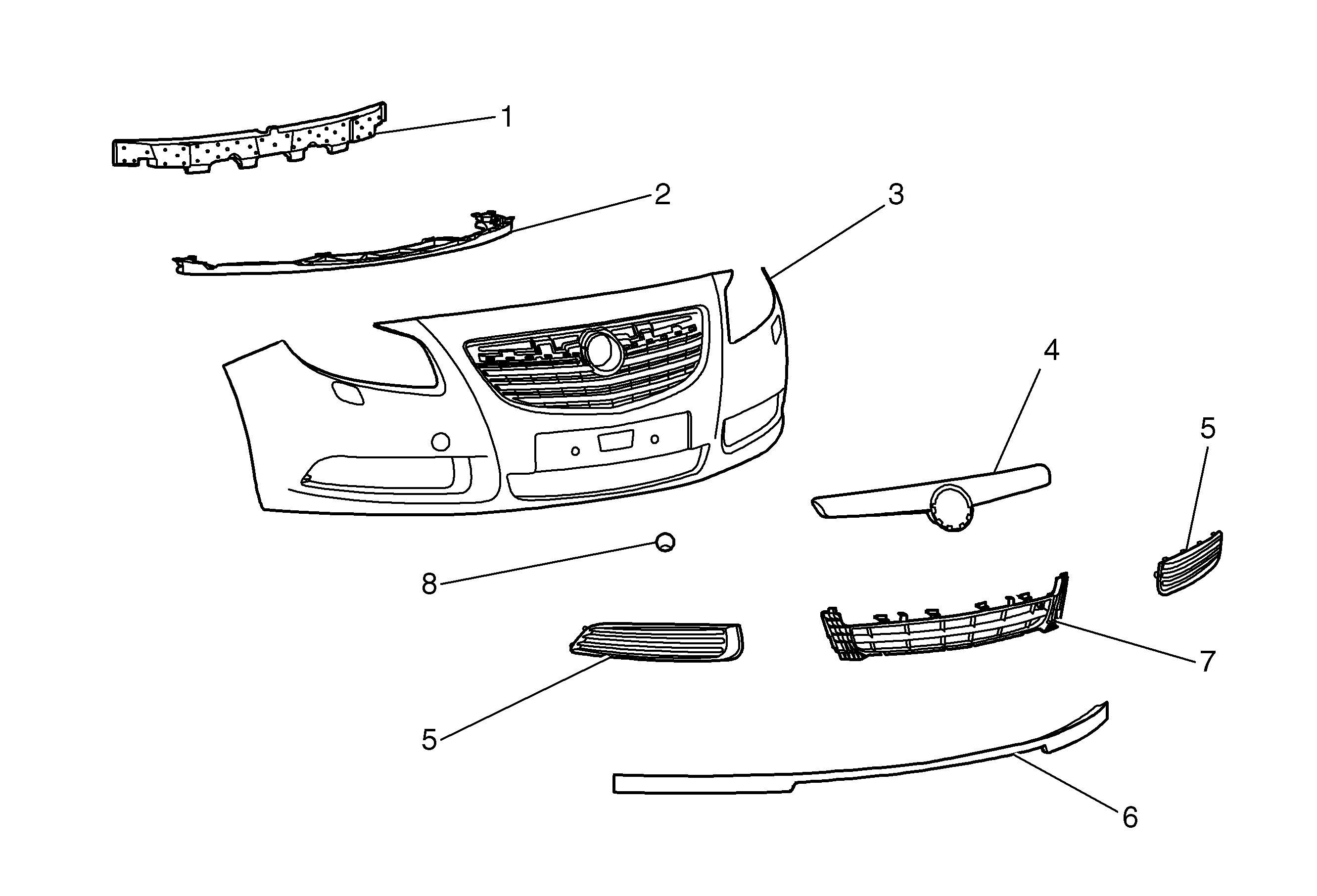 1
2
3
4
5
8
7
5
6