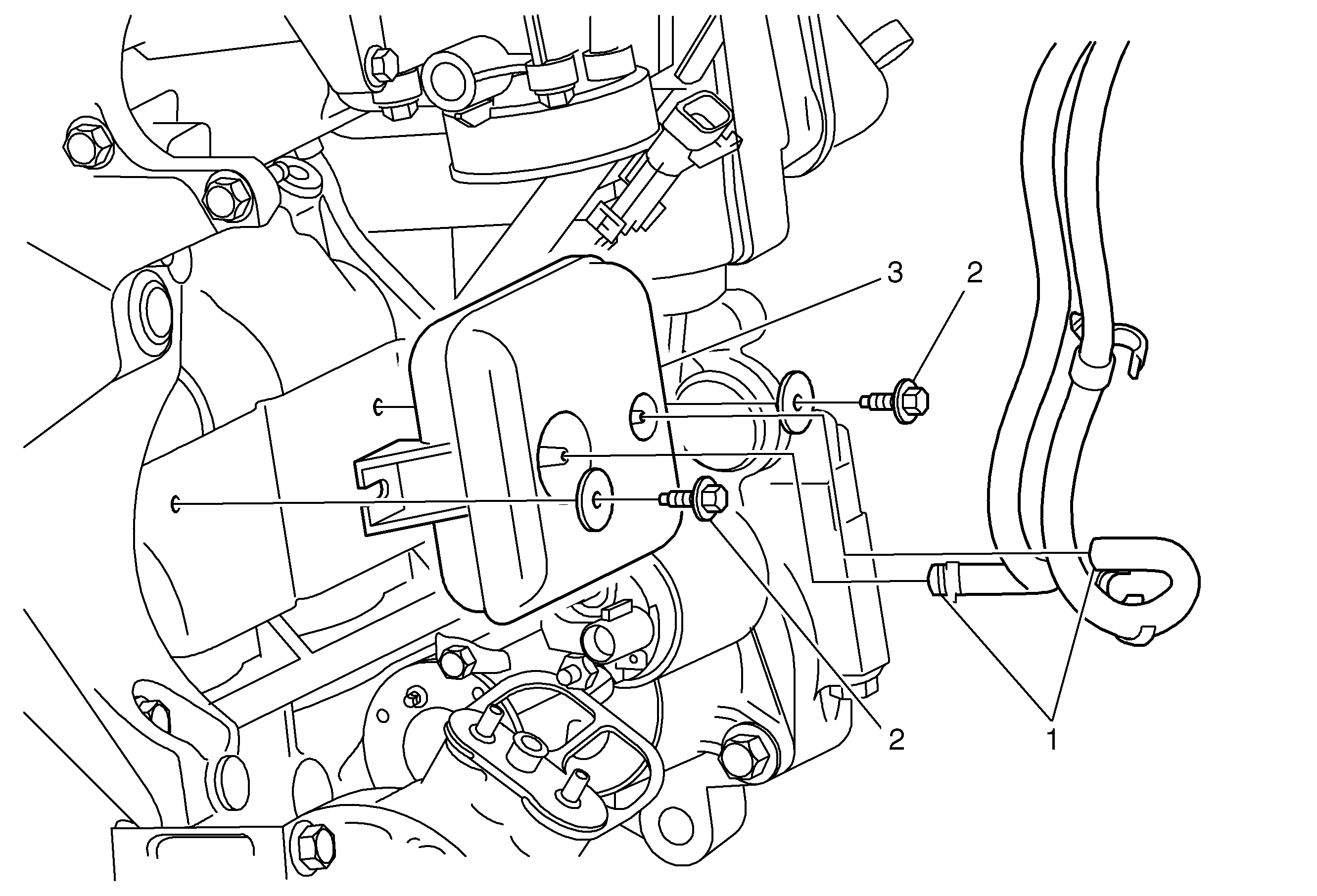 3
2
2
1