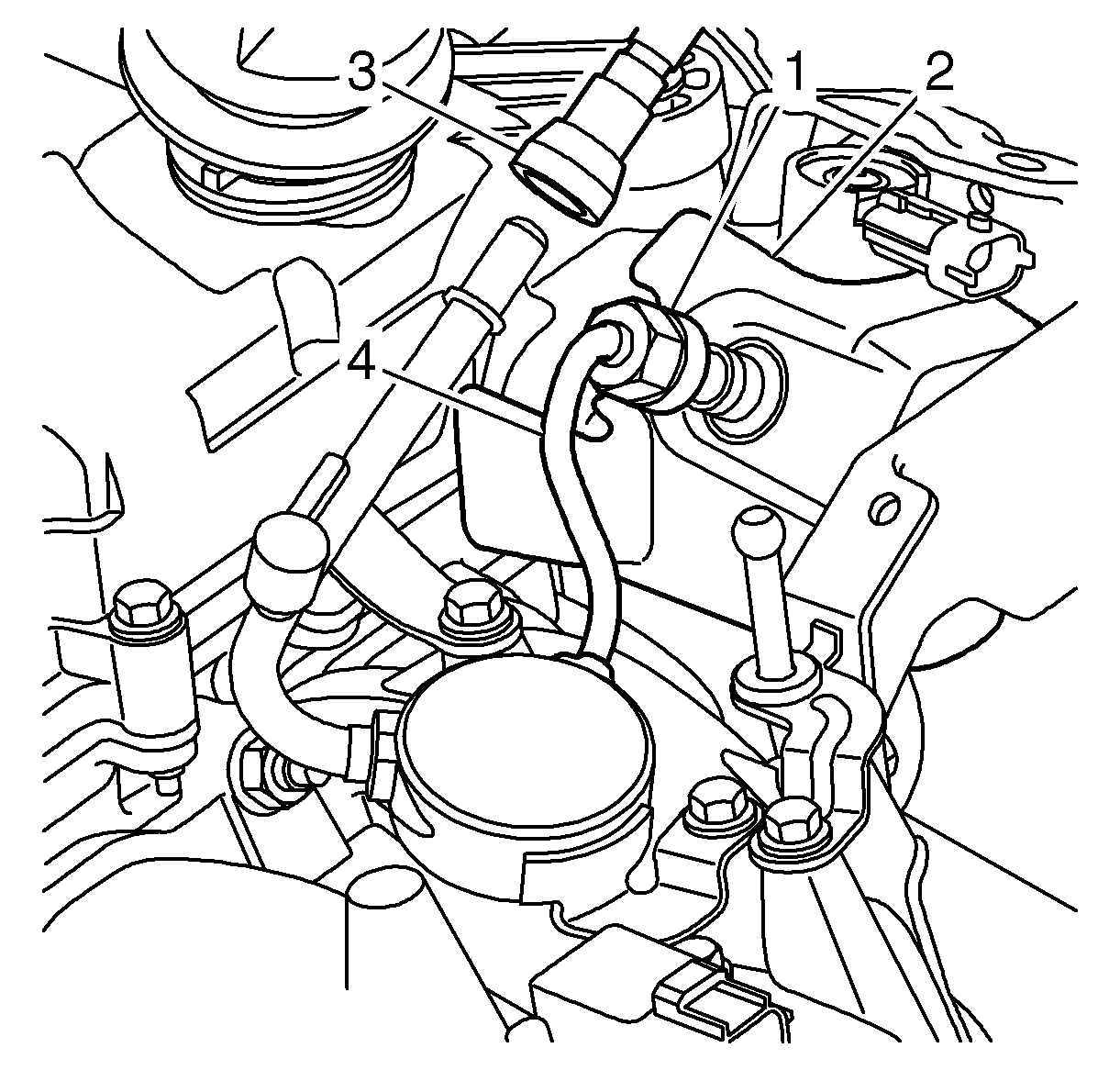 3
1
2
4