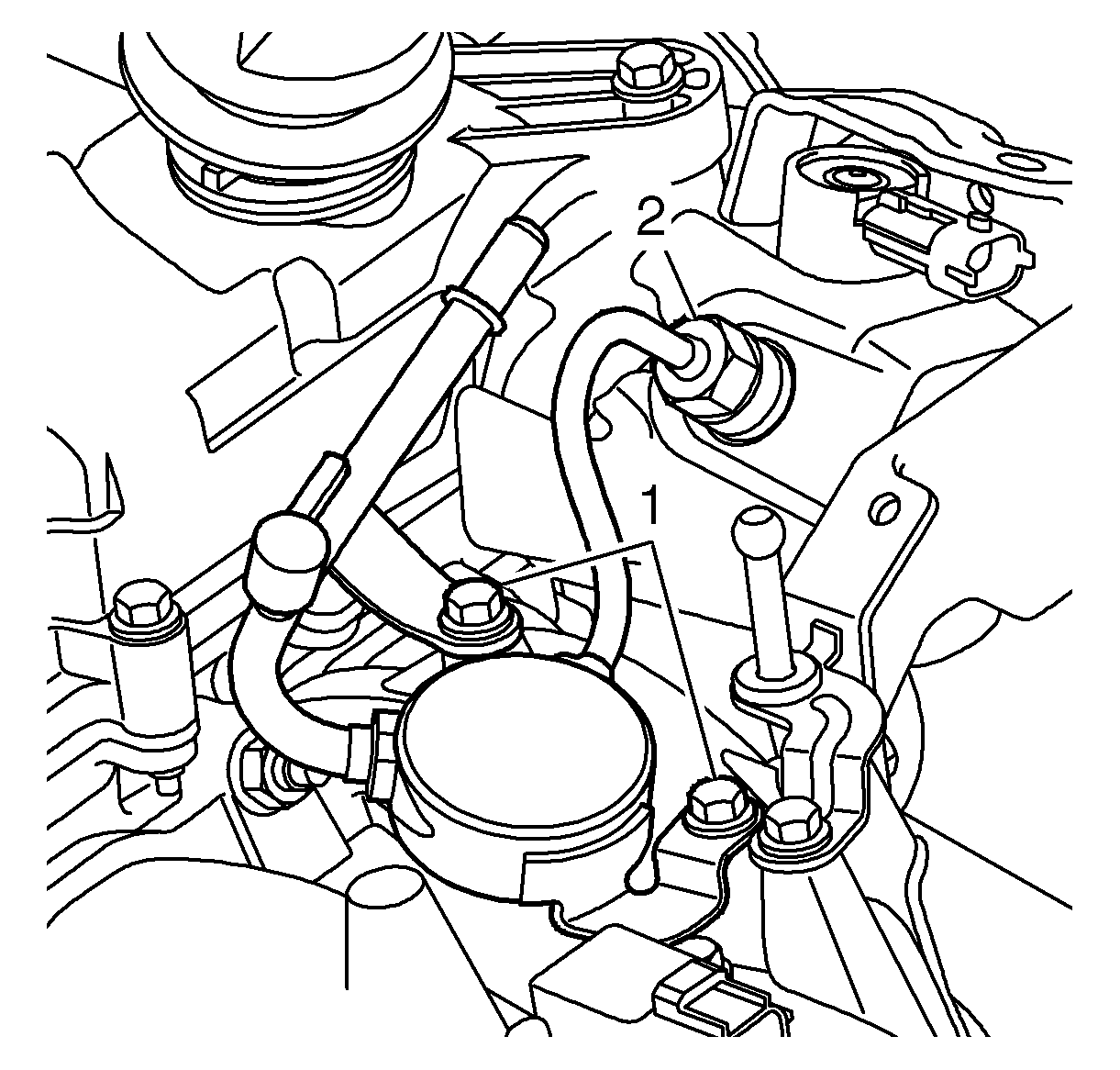 2
1