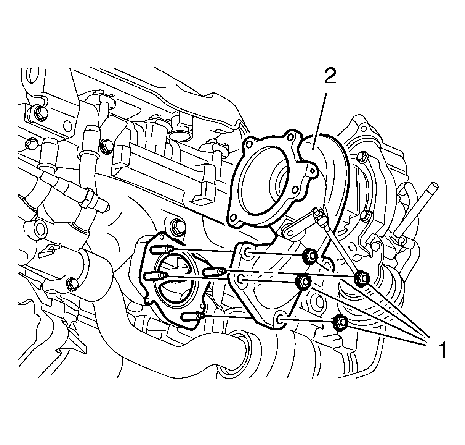 2

1