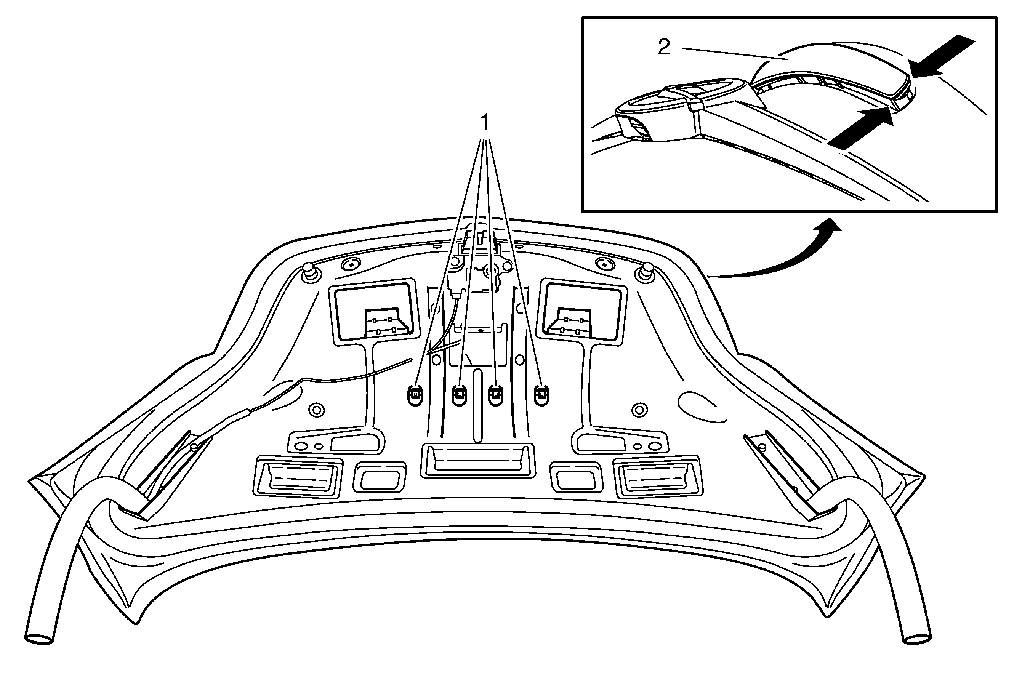 2

1