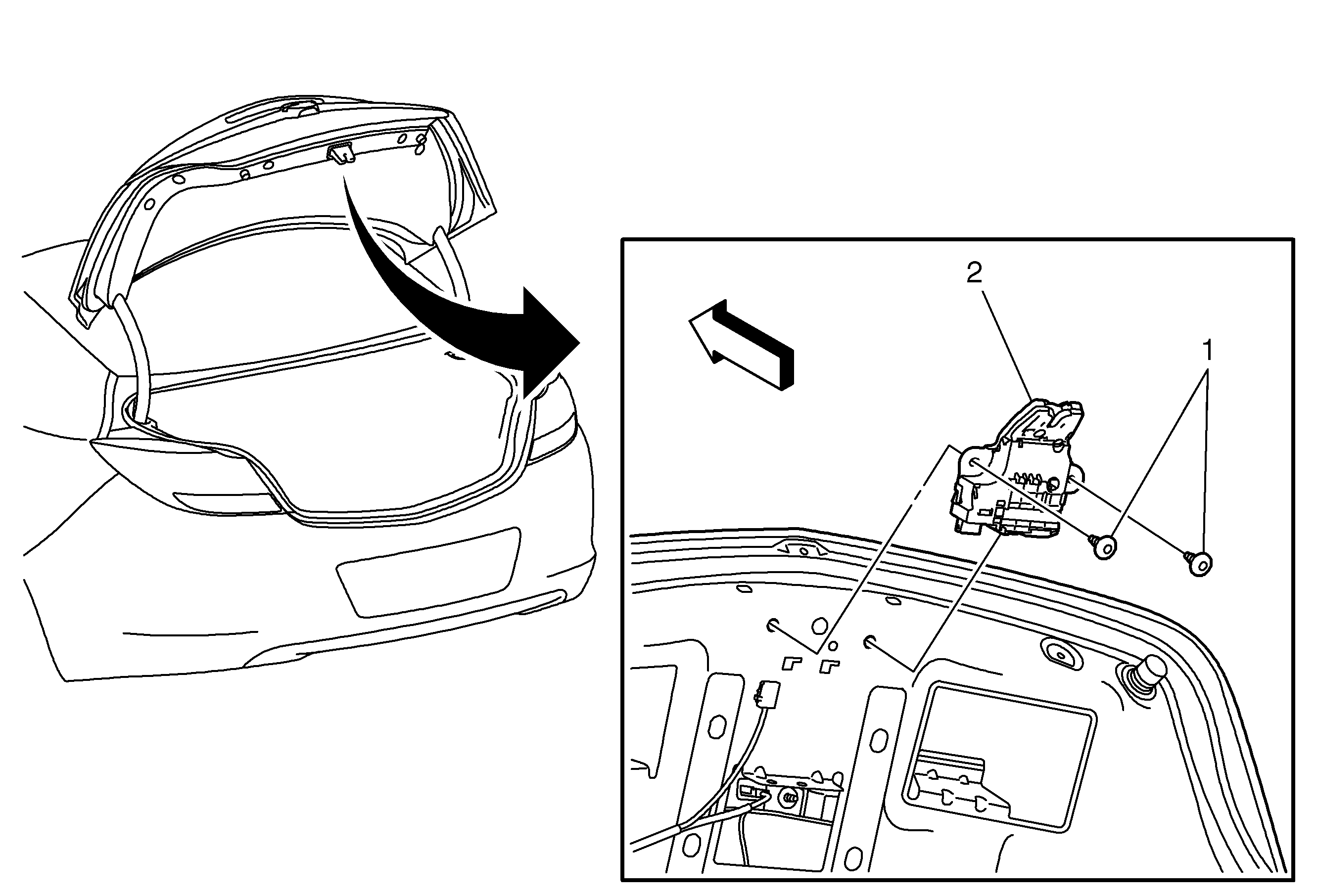 2

1