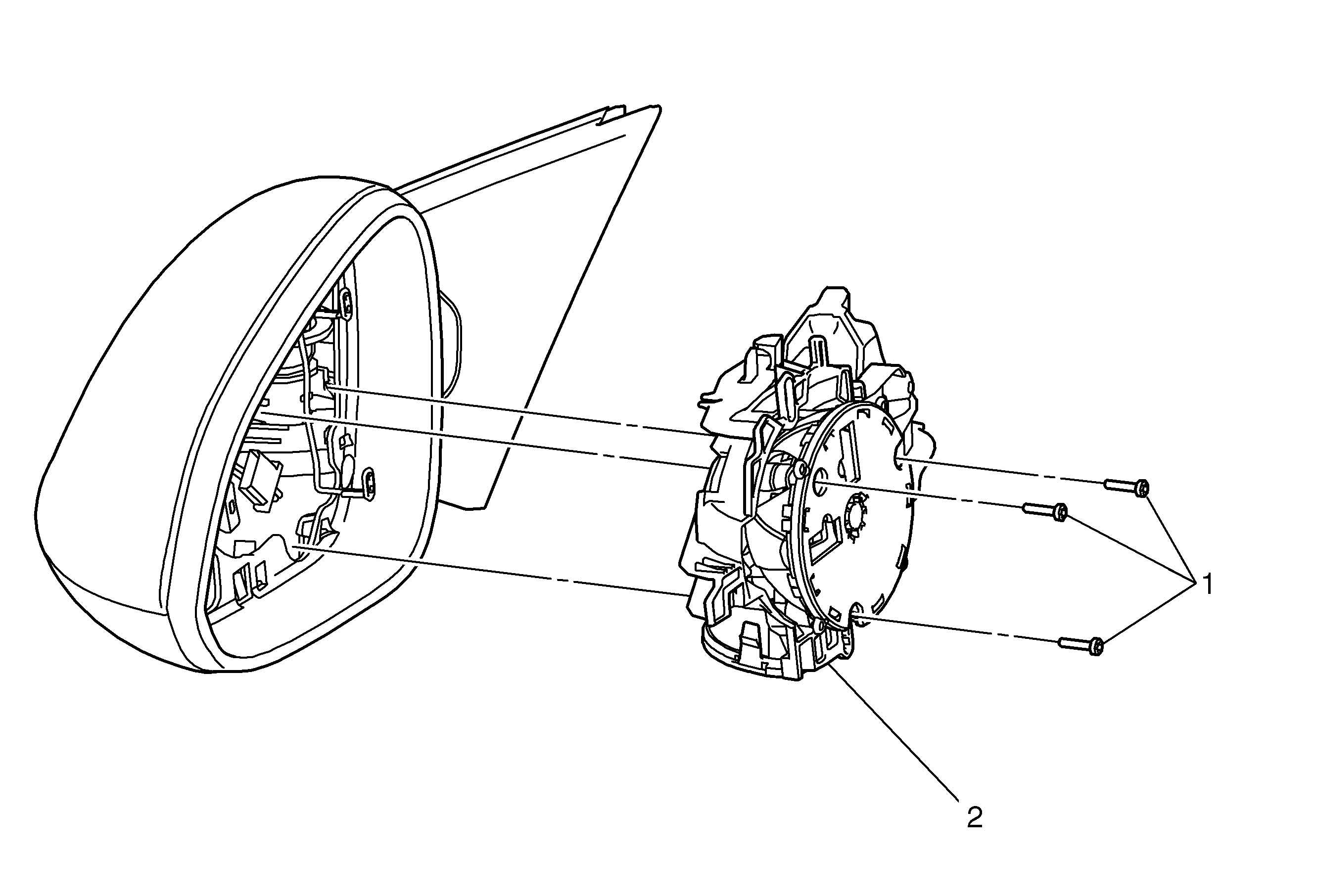 1

2