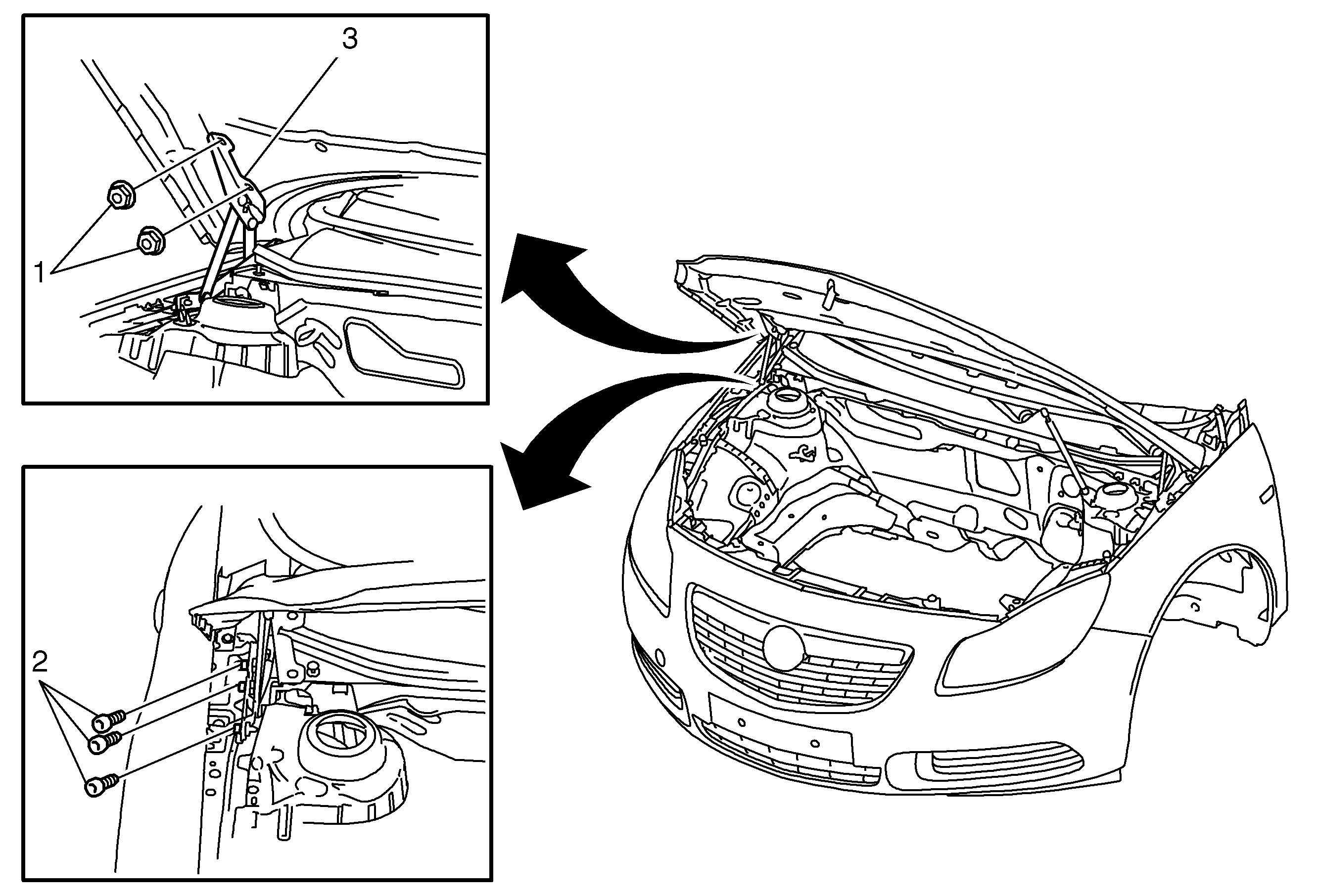 3
1
2